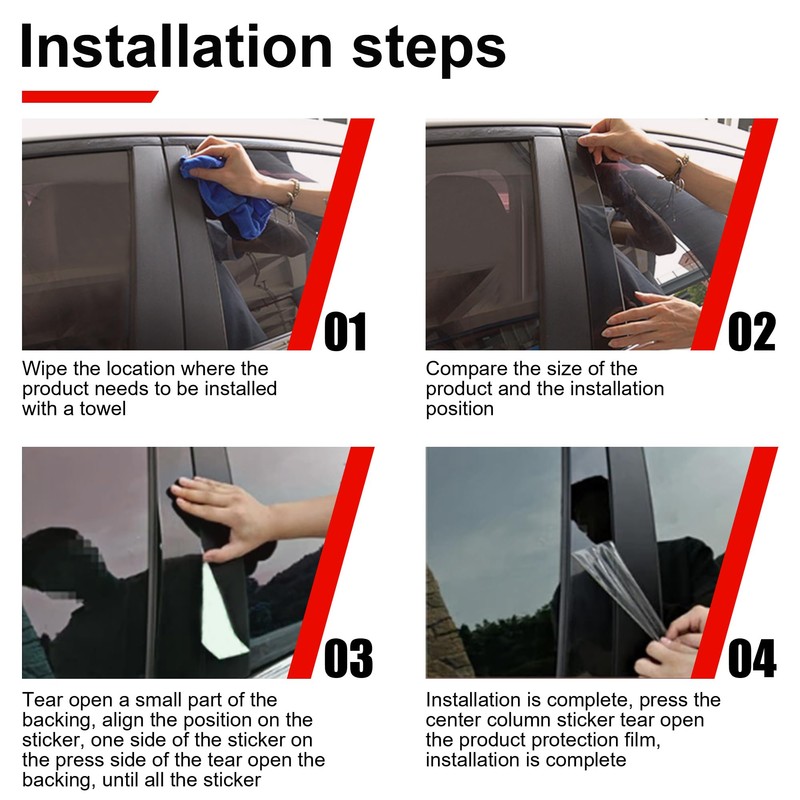 Installation steps

01

Wipe the location where the product needs to be installed with a towel

02

Compare the size of the product and the installation position

03

Tear open a small part of the backing, align the position on the sticker, one side of the sticker on the press side of the tear open the backing, until all the sticker

04

Installation is complete, press the center column sticker tear open the product protection film, installation is complete