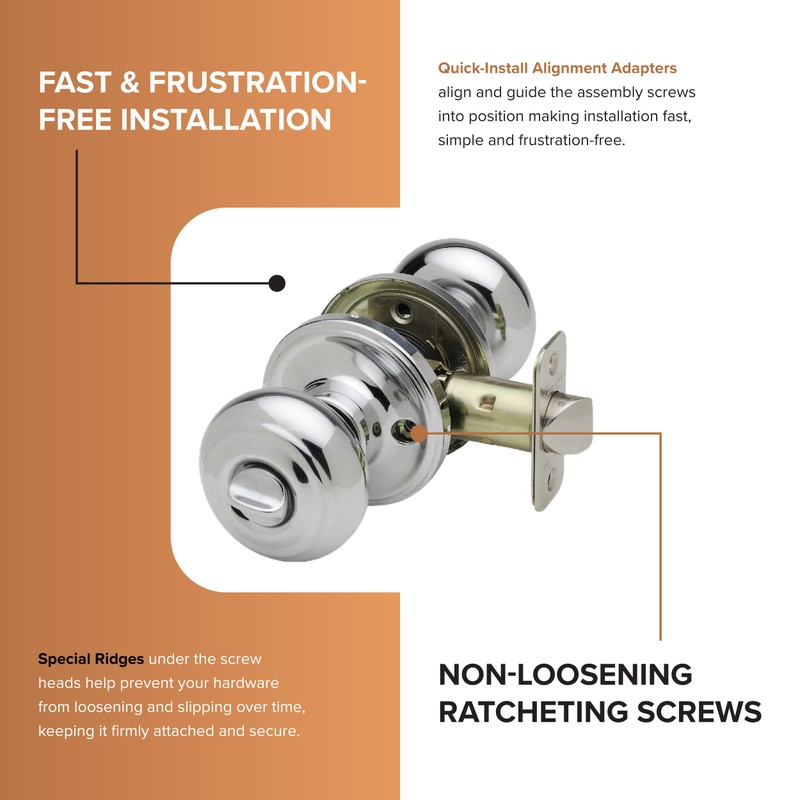 FAST & FRUSTRATION-FREE INSTALLATION

Quick-Install Alignment Adapters align and guide the assembly screws into position making installation fast, simple and frustration-free.

Special Ridges under the screw heads help prevent your hardware from loosening and slipping over time, keeping it firmly attached and secure.

NON-LOOSENING RATCHETING SCREWS