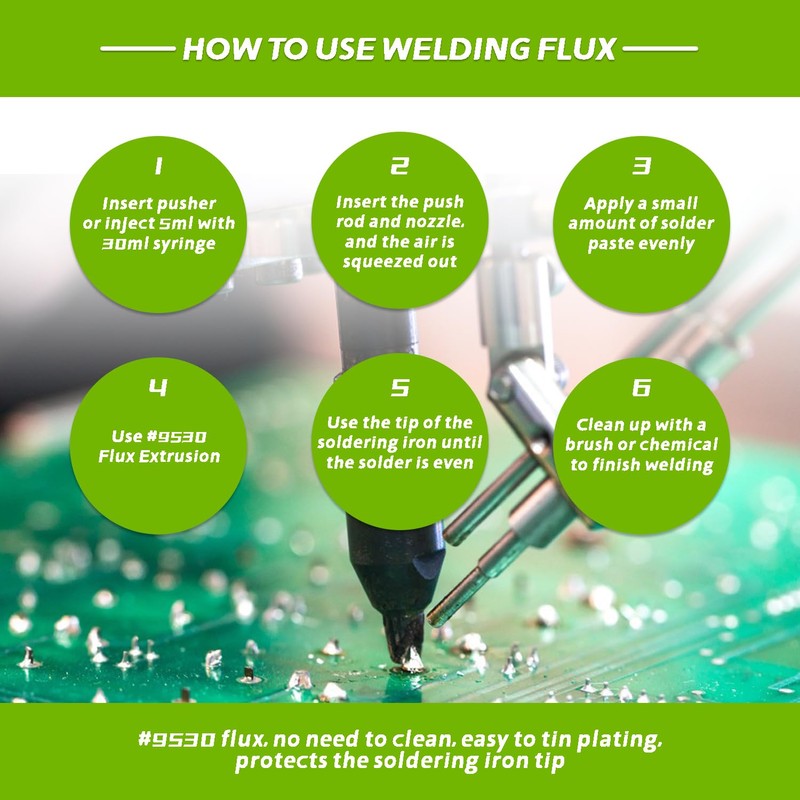 HOW TO USE WELDING FLUX

1
Insert pusher or inject 5ml with 30ml syringe

2
Insert the push rod and nozzle, and the air is squeezed out

3
Apply a small amount of solder paste evenly

4
Use #9530 Flux Extrusion

5
Use the tip of the soldering iron until the solder is even

6
Clean up with a brush or chemical to finish welding

#9530 flux, no need to clean, easy to tin plating, protects the soldering iron tip