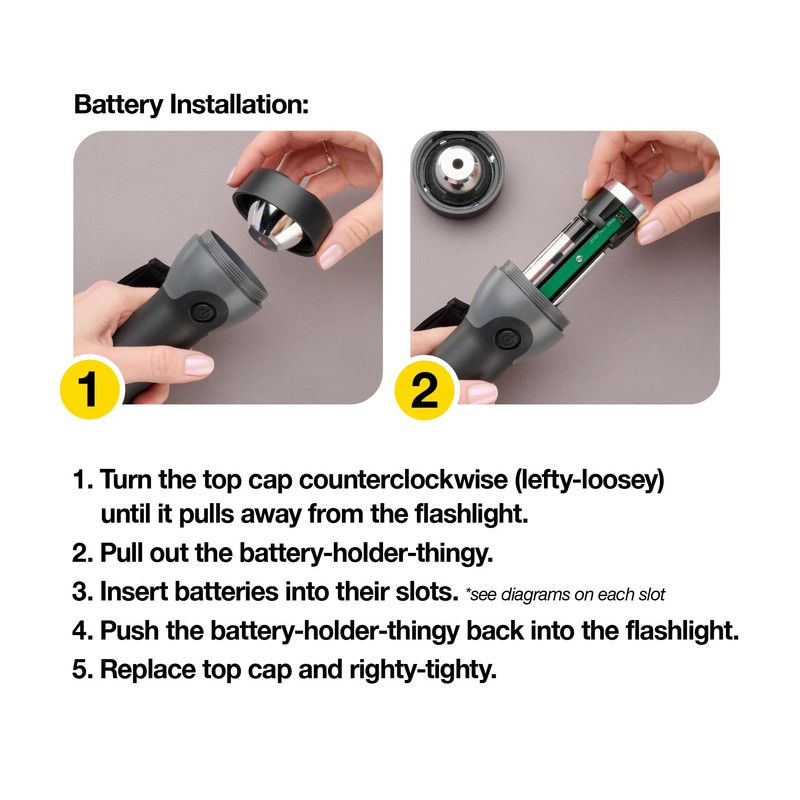 Battery Installation:

1

2

1. Turn the top cap counterclockwise (lefty-loosey) until it pulls away from the flashlight.
2. Pull out the battery-holder-thingy.
3. Insert batteries into their slots. *see diagrams on each slot
4. Push the battery-holder-thingy back into the flashlight.
5. Replace top cap and righty-tighty.