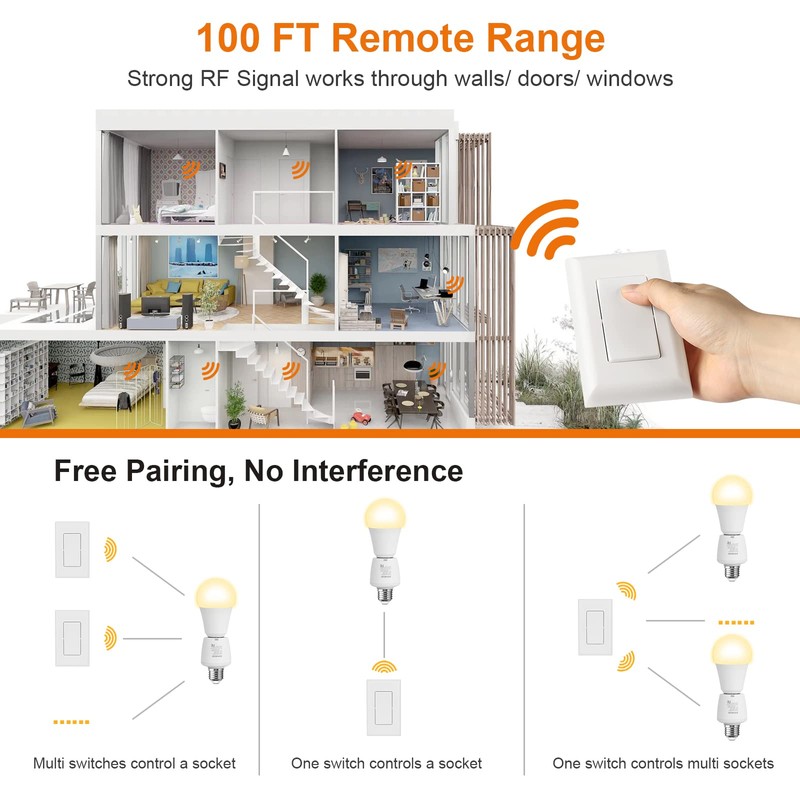 100 FT Remote Range

Strong RF Signal works through walls/ doors/ windows

Free Pairing, No Interference

Multi switches control a socket

One switch controls a socket

One switch controls multi sockets