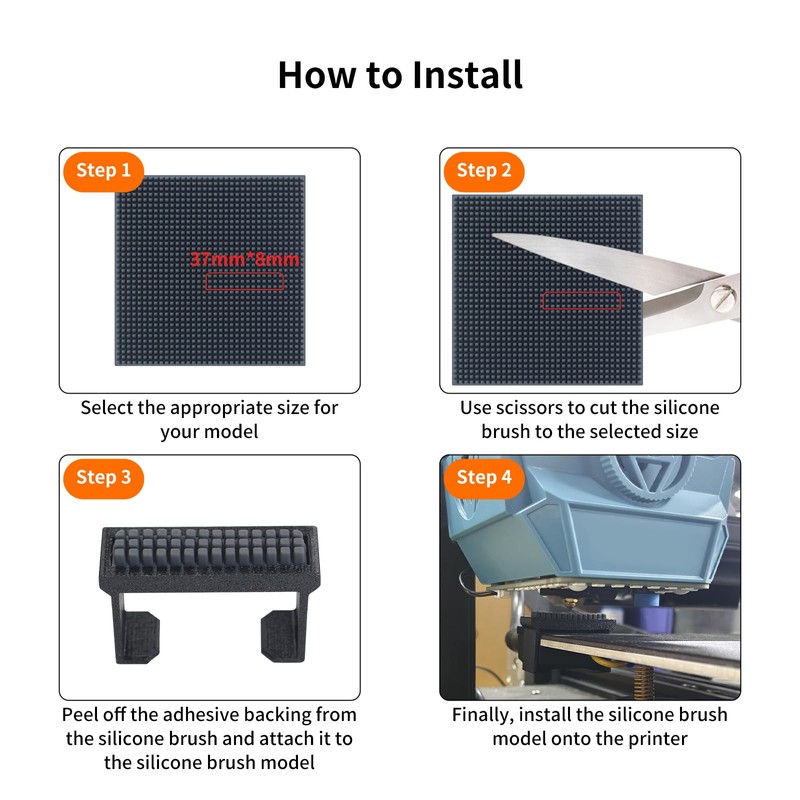 How to Install

Step 1

37mm*8mm

Select the appropriate size for your model

Step 2

Use scissors to cut the silicone brush to the selected size

Step 3

Peel off the adhesive backing from the silicone brush and attach it to the silicone brush model

Step 4

Finally, install the silicone brush model onto the printer