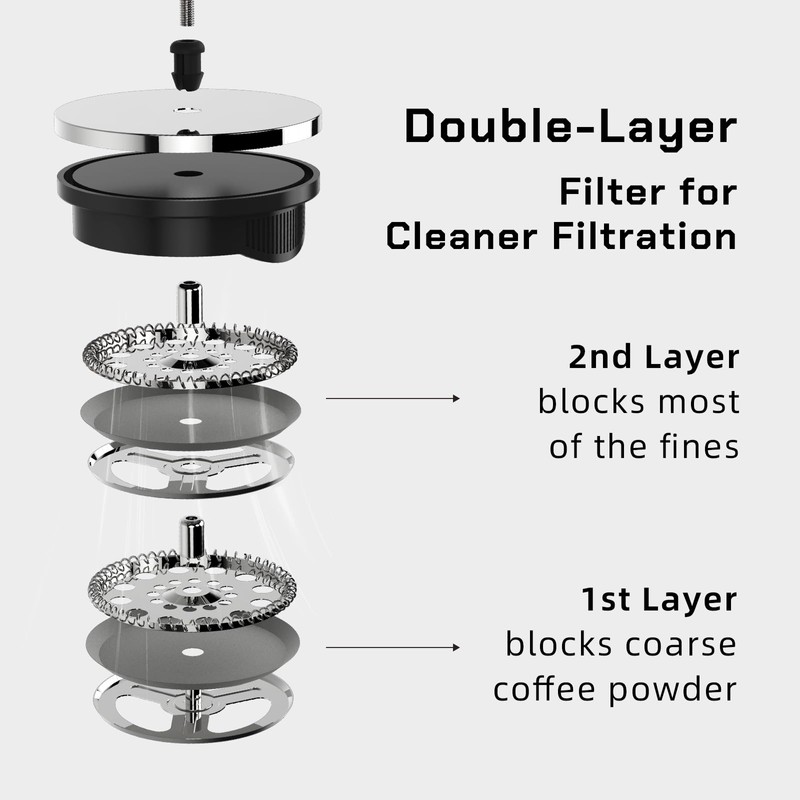 Double-Layer
Filter for
Cleaner Filtration

2nd Layer
blocks most
of the fines

1st Layer
blocks coarse
coffee powder