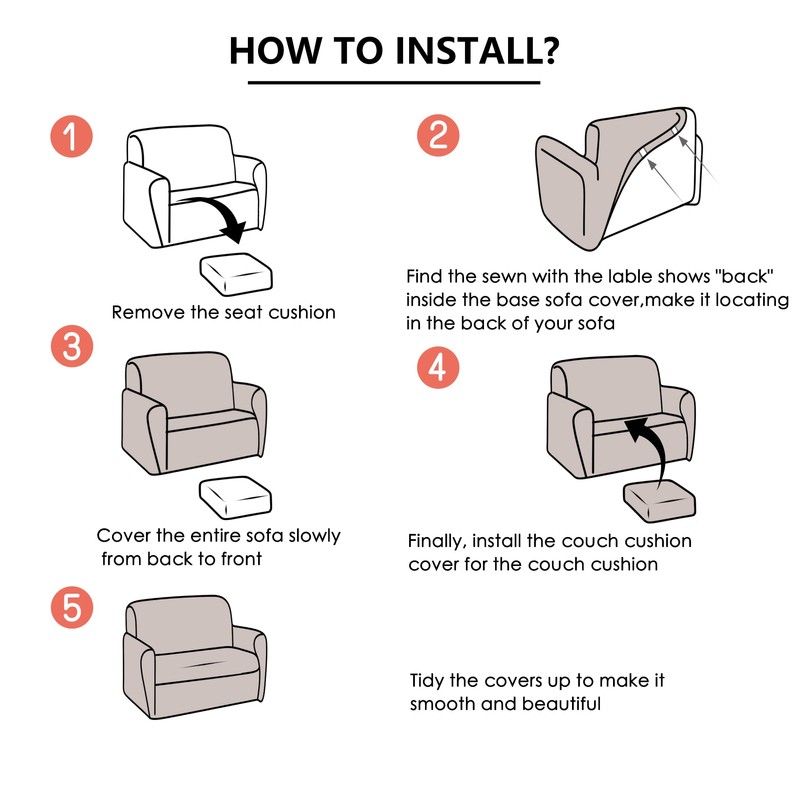 HOW TO INSTALL?

1

Remove the seat cushion

2

Find the sewn with the lable shows "back" inside the base sofa cover,make it locating in the back of your sofa

3

Cover the entire sofa slowly from back to front

4

Finally, install the couch cushion cover for the couch cushion

5

Tidy the covers up to make it smooth and beautiful