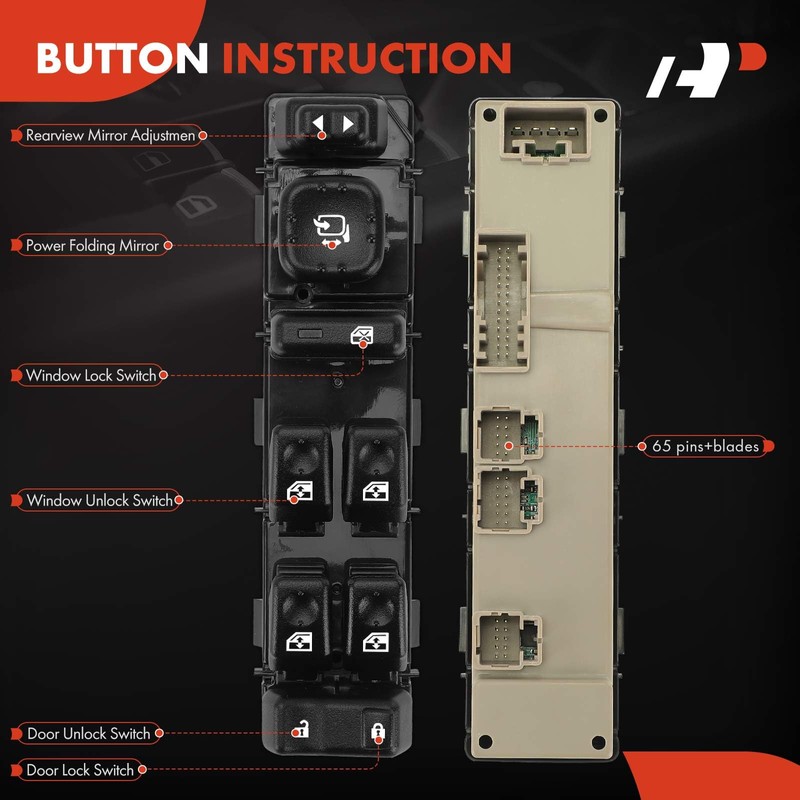 BUTTON INSTRUCTION

Rearview Mirror Adjustmen

Power Folding Mirror

Window Lock Switch

Window Unlock Switch

Door Unlock Switch

Door Lock Switch

65 pins+blades