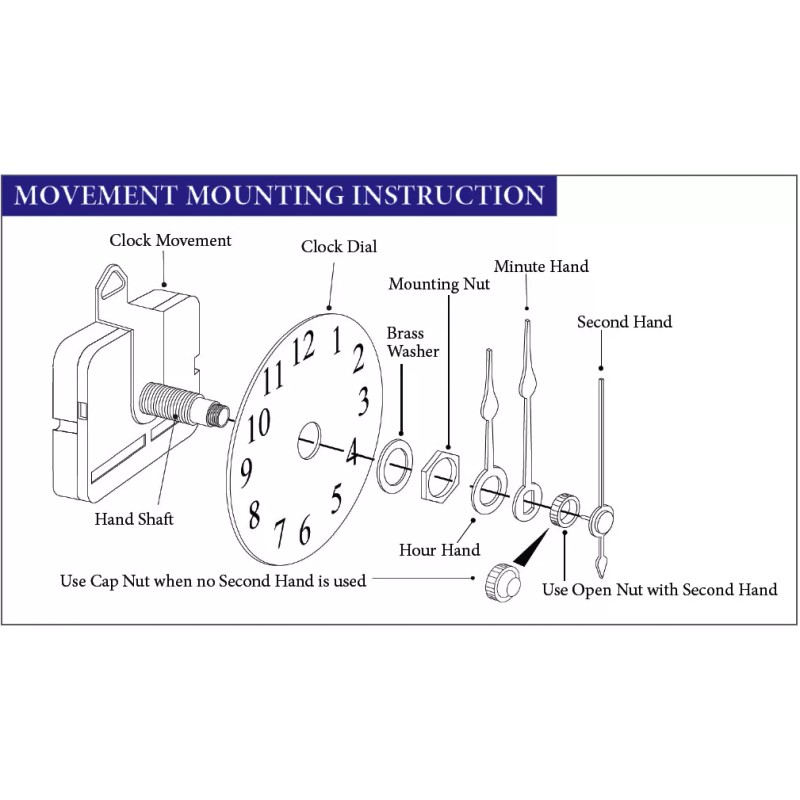 MOVEMENT MOUNTING INSTRUCTION

Clock Movement

Clock Dial

Mounting Nut

Minute Hand

Second Hand

Brass Washer

12 1 2 3 4 5 6 7 8 9 10 11

Hand Shaft

Hour Hand

Use Cap Nut when no Second Hand is used

Use Open Nut with Second Hand