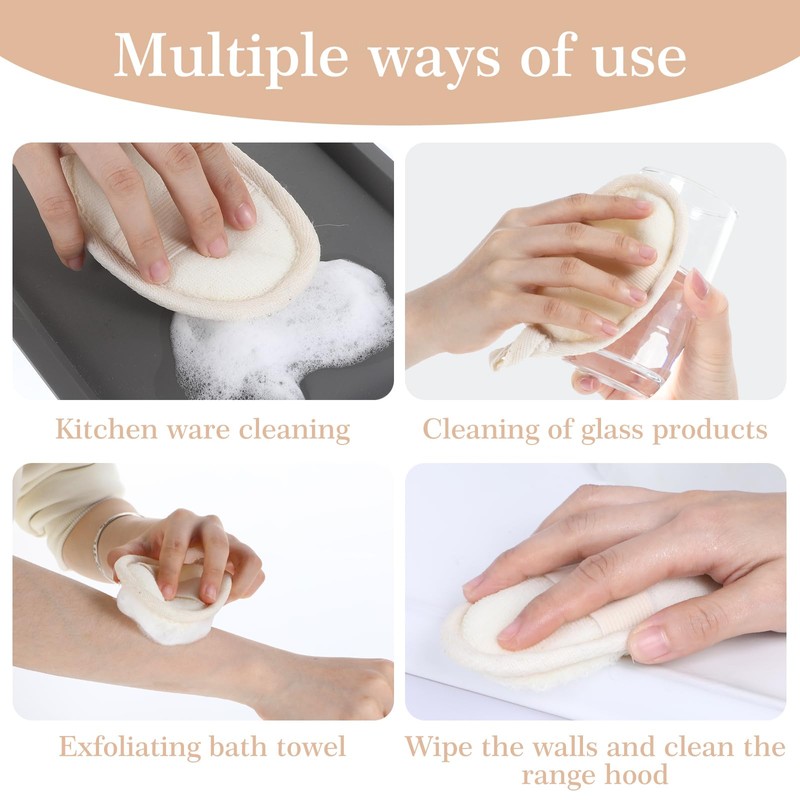 Multiple ways of use

Kitchen ware cleaning

Cleaning of glass products

Exfoliating bath towel

Wipe the walls and clean the range hood