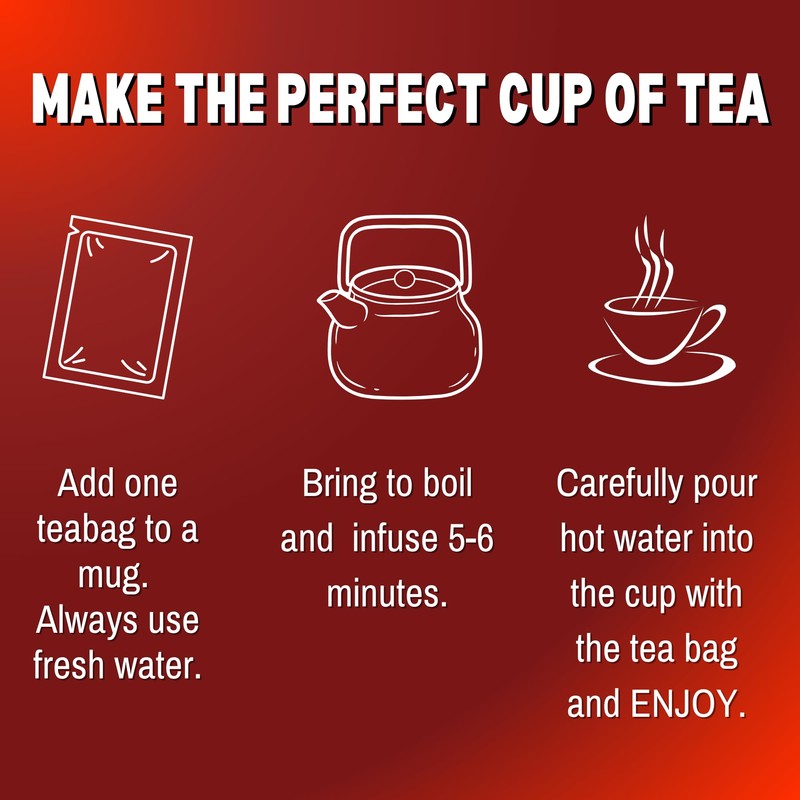 MAKE THE PERFECT CUP OF TEA

Add one teabag to a mug. Always use fresh water.

Bring to boil and infuse 5-6 minutes.

Carefully pour hot water into the cup with the tea bag and ENJOY.