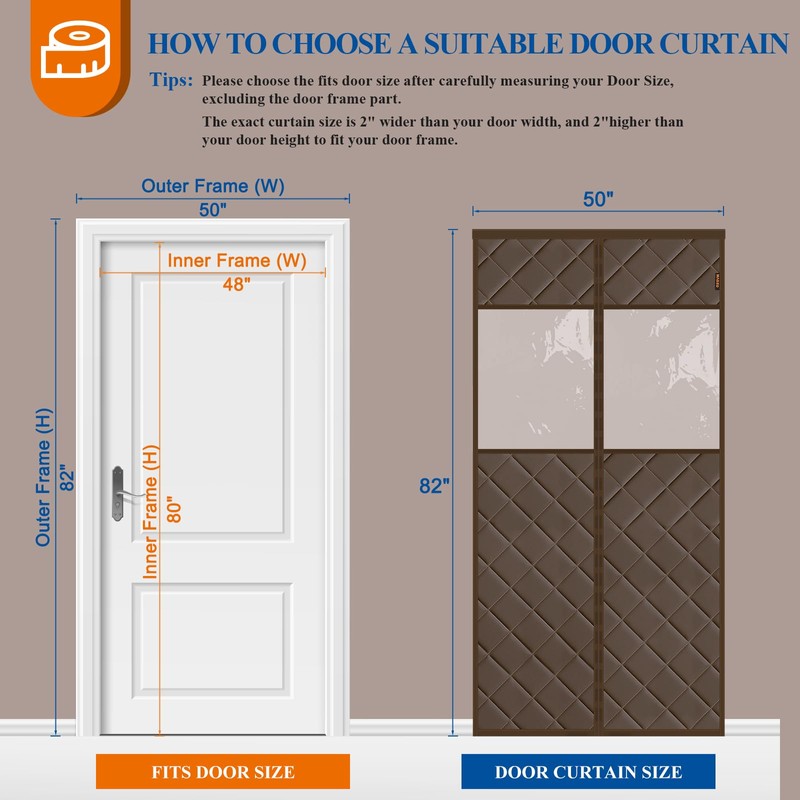 HOW TO CHOOSE A SUITABLE DOOR CURTAIN

Tips: Please choose the fits door size after carefully measuring your Door Size, excluding the door frame part.

The exact curtain size is 2" wider than your door width, and 2"higher than your door height to fit your door frame.

Outer Frame (W)
50"

Inner Frame (W)
48"

Outer Frame (H)
82"

Inner Frame (H)
80"

50"

82"

FITS DOOR SIZE

DOOR CURTAIN SIZE