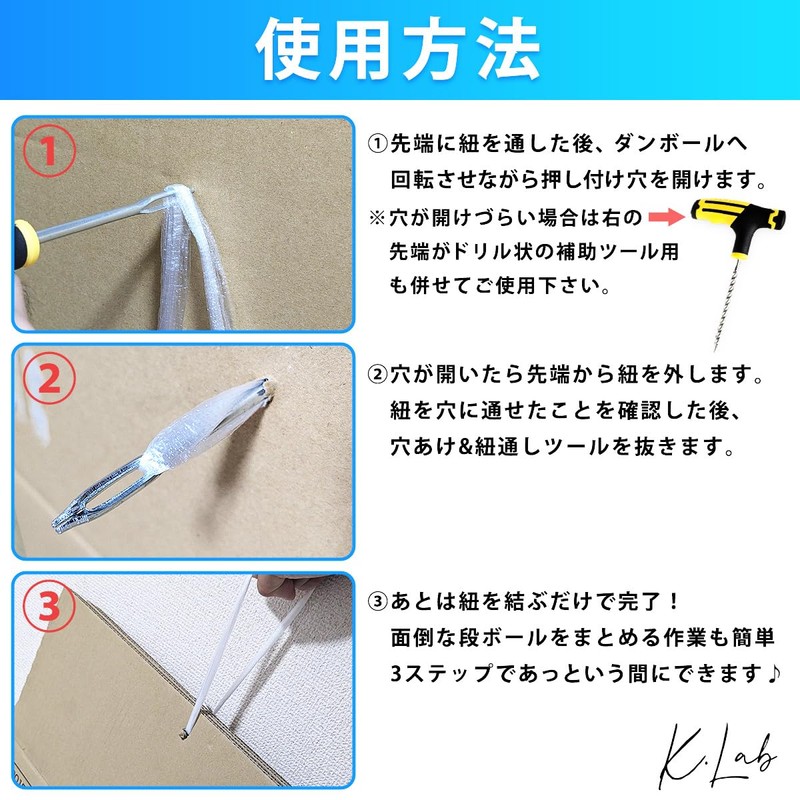 使用方法

1

①先端に紐を通した後、ダンボールへ回転させながら押し付け穴を開けます。
※穴が開けづらい場合は右の先端がドリル状の補助ツール用も併せてご使用下さい。

2

②穴が開いたら先端から紐を外します。紐を穴に通せたことを確認した後、穴あけ&紐通しツールを抜きます。

3

③あとは紐を結ぶだけで完了！面倒な段ボールをまとめる作業も簡単3ステップであっという間にできます♪

K.Lab