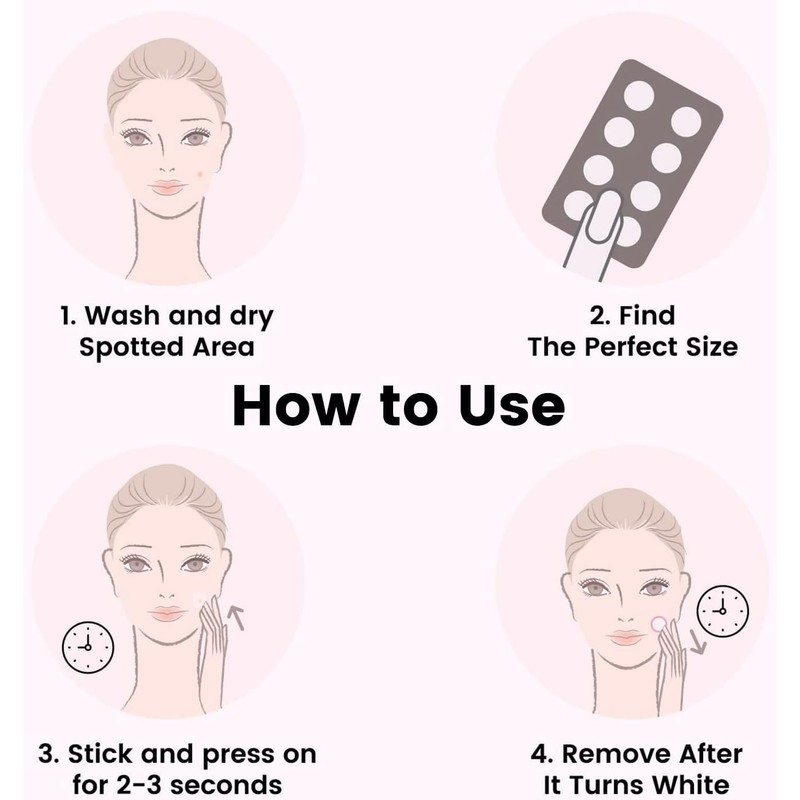 1. Wash and dry Spotted Area

2. Find The Perfect Size

How to Use

3. Stick and press on for 2-3 seconds

4. Remove After It Turns White