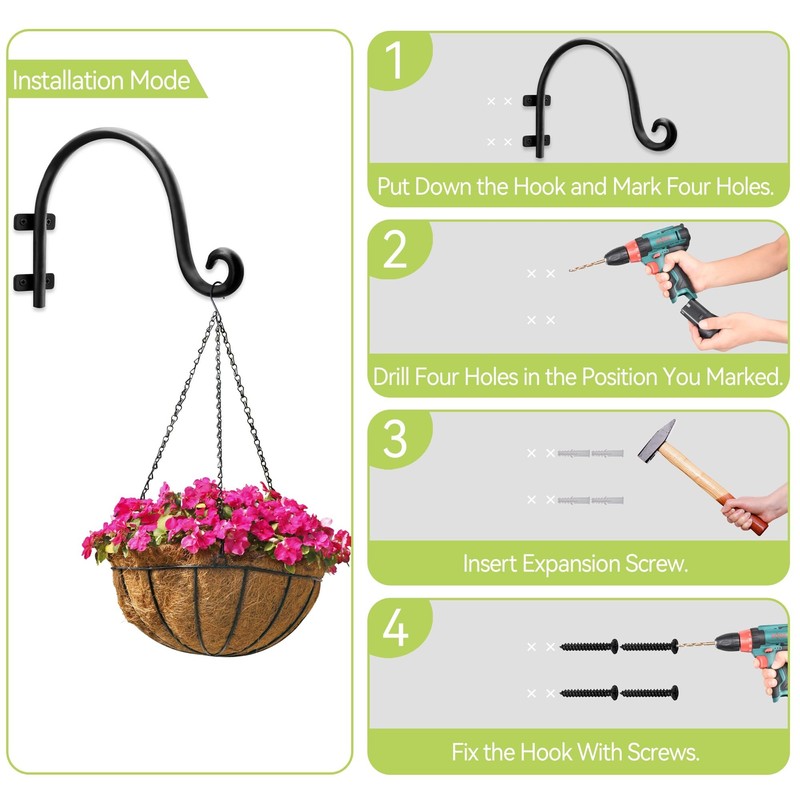 Installation Mode

1

Put Down the Hook and Mark Four Holes.

2

Drill Four Holes in the Position You Marked.

3

Insert Expansion Screw.

4

Fix the Hook With Screws.