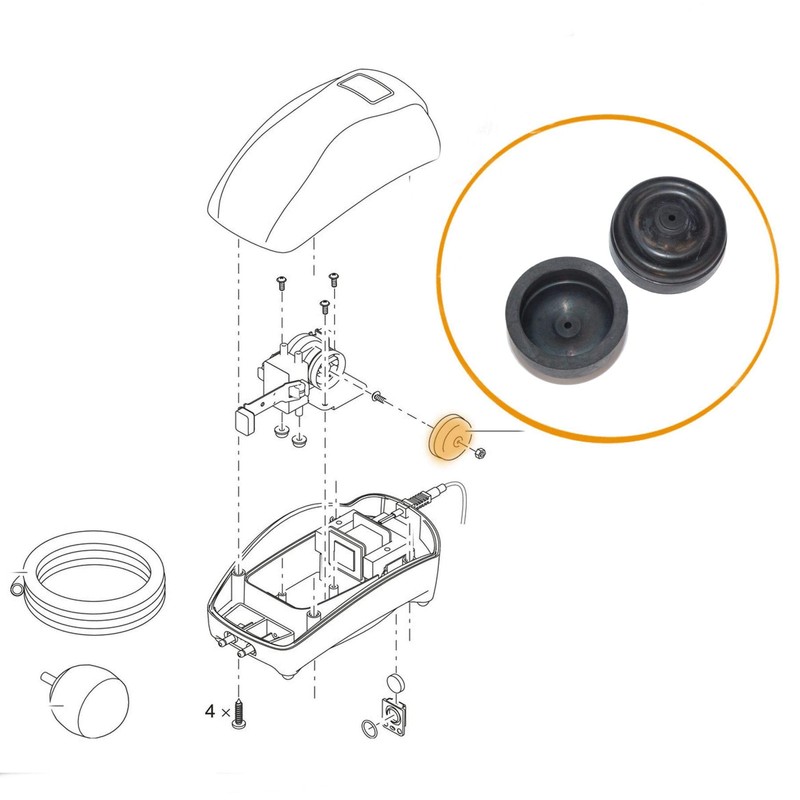 4 ×