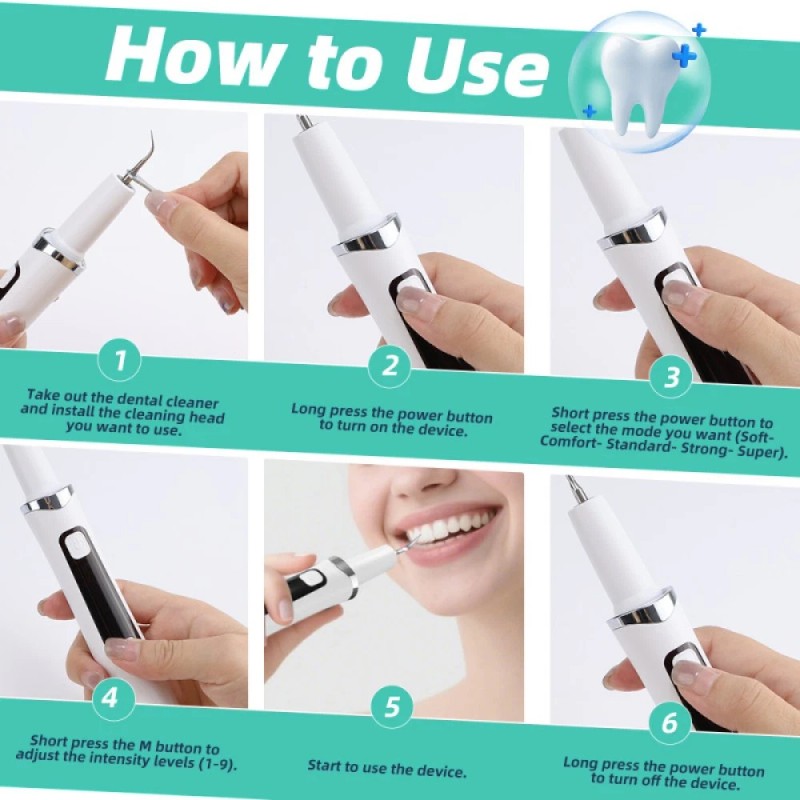 How to Use

1
Take out the dental cleaner and install the cleaning head you want to use.

2
Long press the power button to turn on the device.

3
Short press the power button to select the mode you want (Soft- Comfort- Standard- Strong- Super).

4
Short press the M button to adjust the intensity levels (1-9).

5
Start to use the device.

6
Long press the power button to turn off the device.