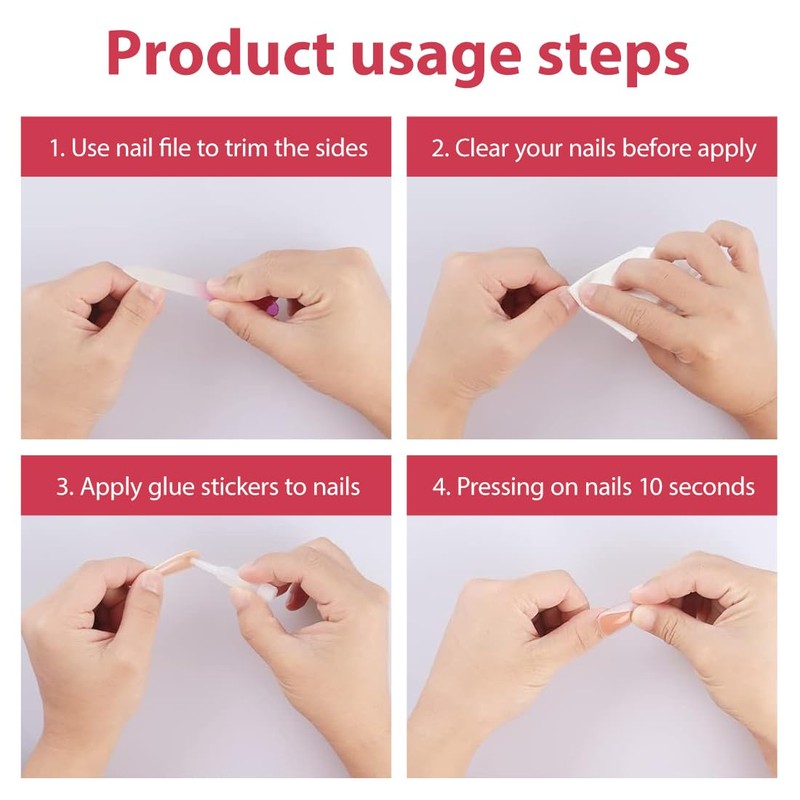 Product usage steps

1. Use nail file to trim the sides

2. Clear your nails before apply

3. Apply glue stickers to nails

4. Pressing on nails 10 seconds