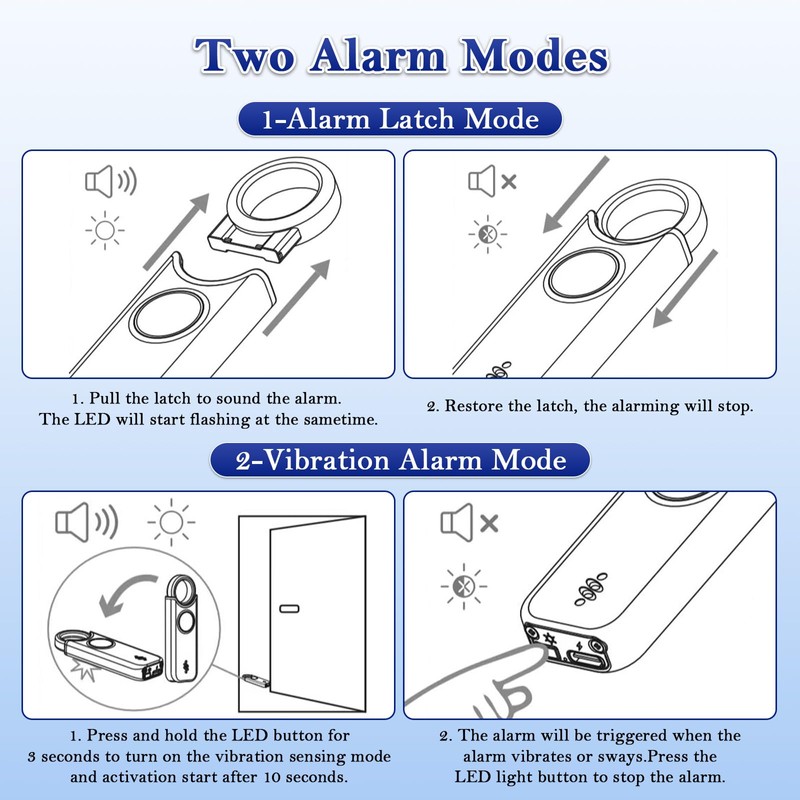 Two Alarm Modes

1-Alarm Latch Mode

1. Pull the latch to sound the alarm. The LED will start flashing at the sametime.

2. Restore the latch, the alarming will stop.

2-Vibration Alarm Mode

1. Press and hold the LED button for 3 seconds to turn on the vibration sensing mode and activation start after 10 seconds.

2. The alarm will be triggered when the alarm vibrates or sways.Press the LED light button to stop the alarm.