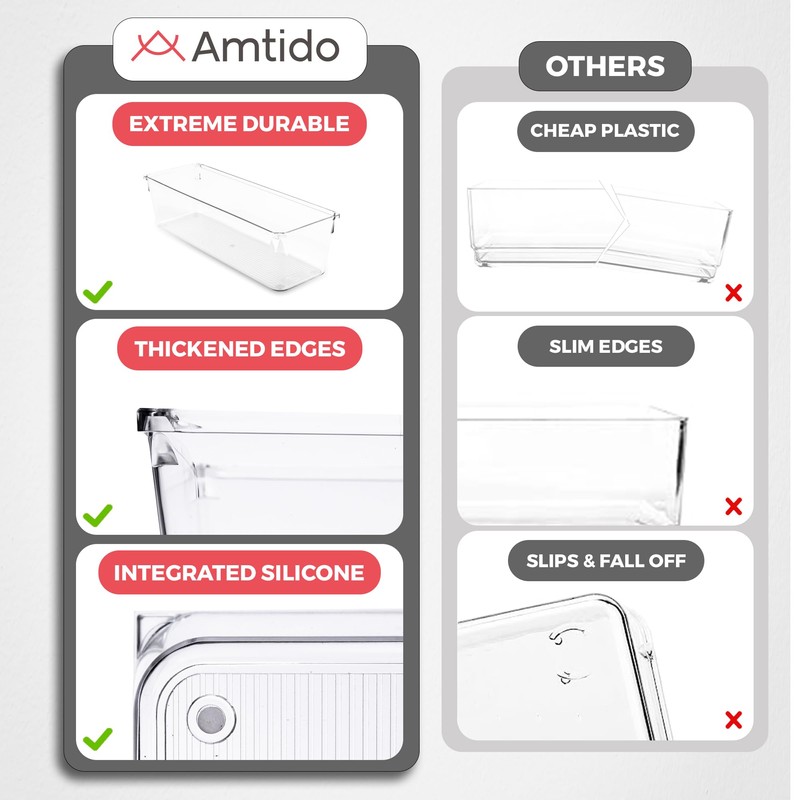 Amtido

EXTREME DURABLE

THICKENED EDGES

INTEGRATED SILICONE

OTHERS

CHEAP PLASTIC

SLIM EDGES

SLIPS & FALL OFF