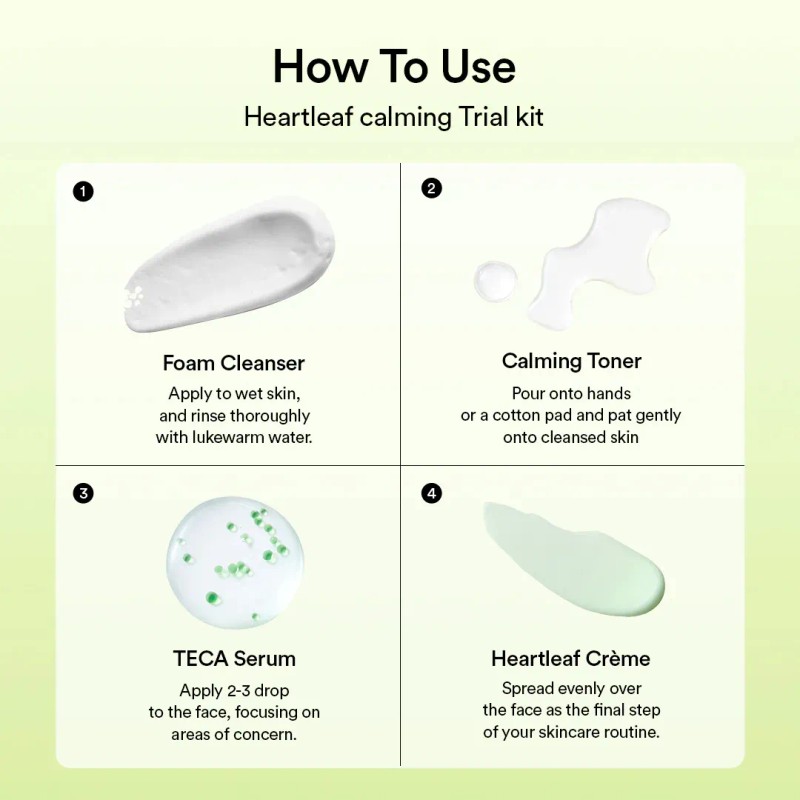 How To Use

Heartleaf calming Trial kit

1

Foam Cleanser

Apply to wet skin, and rinse thoroughly with lukewarm water.

2

Calming Toner

Pour onto hands or a cotton pad and pat gently onto cleansed skin

3

TECA Serum

Apply 2-3 drop to the face, focusing on areas of concern.

4

Heartleaf Crème

Spread evenly over the face as the final step of your skincare routine.