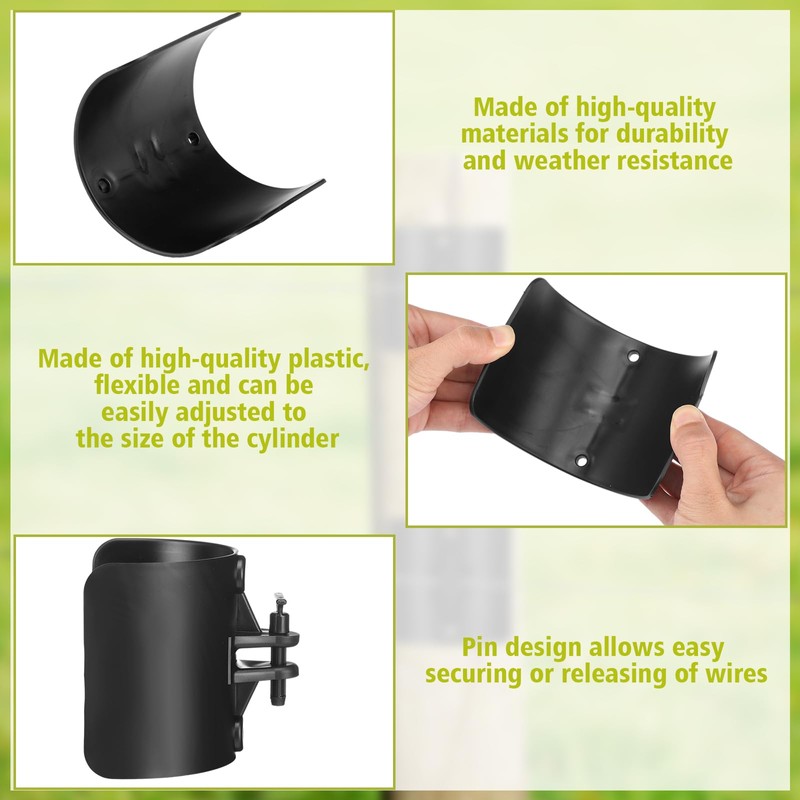 Made of high-quality materials for durability and weather resistance

Made of high-quality plastic, flexible and can be easily adjusted to the size of the cylinder

Pin design allows easy securing or releasing of wires