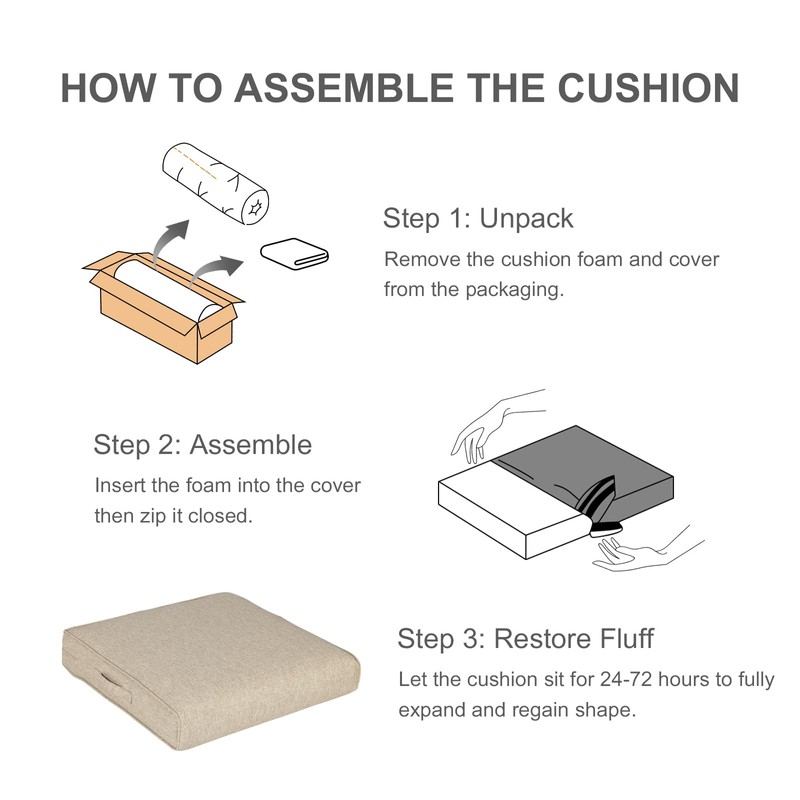 HOW TO ASSEMBLE THE CUSHION

Step 1: Unpack

Remove the cushion foam and cover from the packaging.

Step 2: Assemble

Insert the foam into the cover then zip it closed.

Step 3: Restore Fluff

Let the cushion sit for 24-72 hours to fully expand and regain shape.