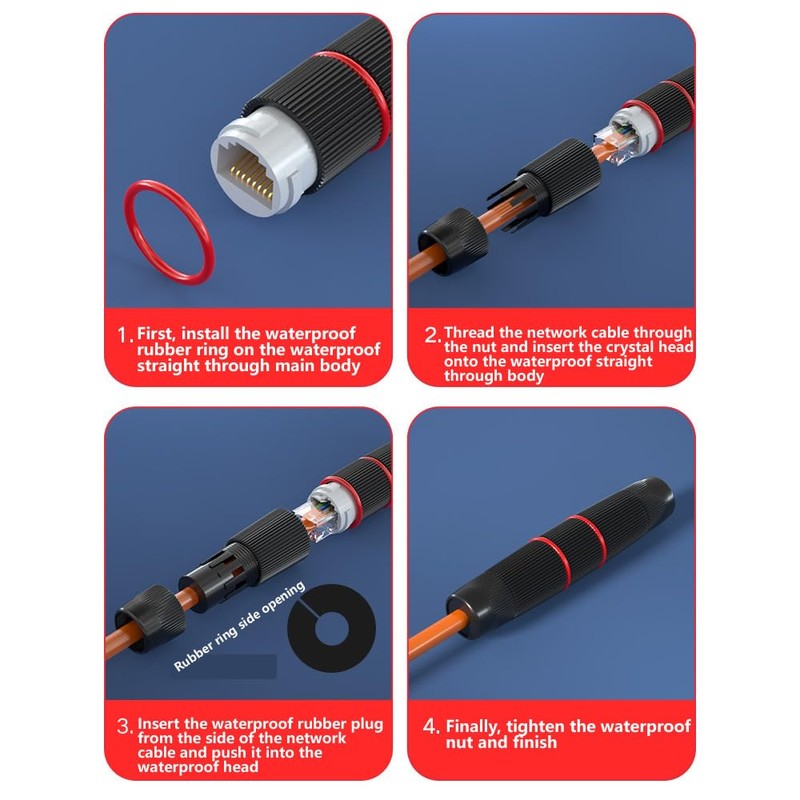 1. First, install the waterproof rubber ring on the waterproof straight through main body

2. Thread the network cable through the nut and insert the crystal head onto the waterproof straight through body

Rubber ring side opening

3. Insert the waterproof rubber plug from the side of the network cable and push it into the waterproof head

4. Finally, tighten the waterproof nut and finish