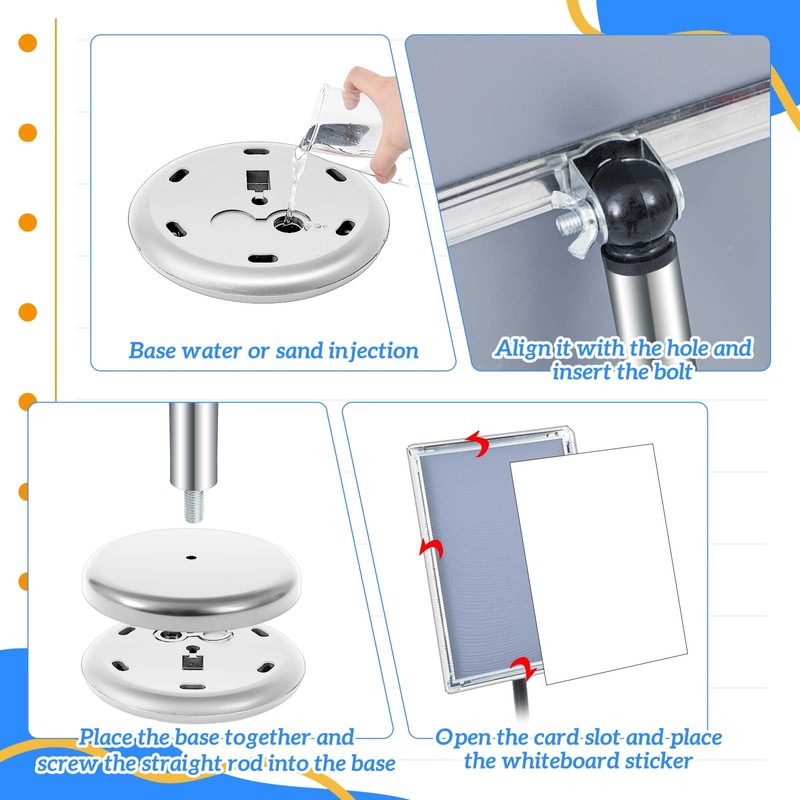 Base water or sand injection

Align it with the hole and insert the bolt

Place the base together and screw the straight rod into the base

Open the card slot and place the whiteboard sticker