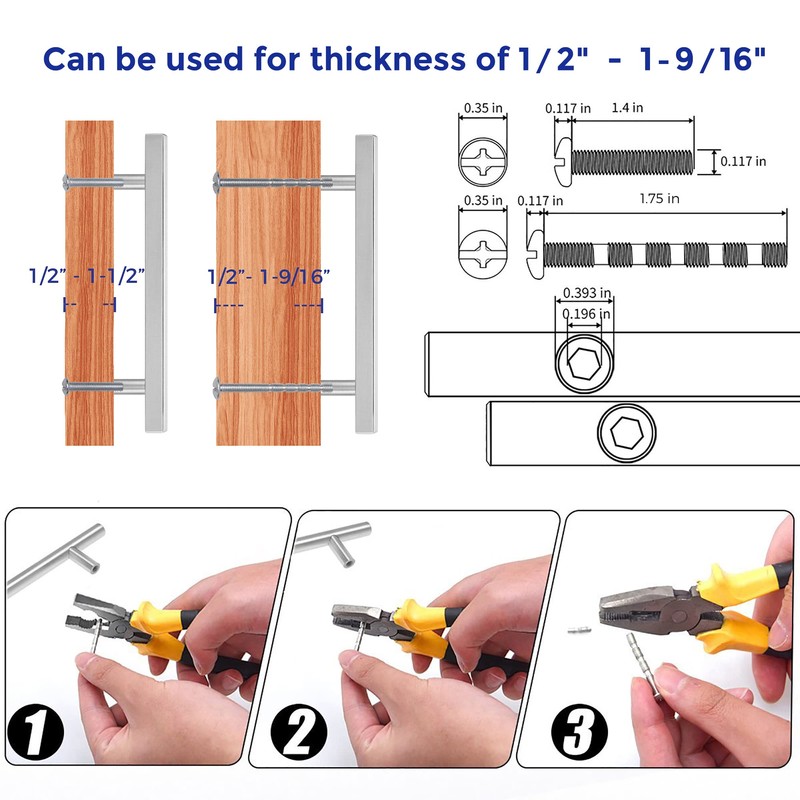 Can be used for thickness of 1/2" - 1-9/16"

1/2" - 1-1/2"

1/2"- 1-9/16"

0.35 in

0.117 in

1.4 in

0.117 in

0.35 in

0.117 in

1.75 in

0.393 in

0.196 in

1

2

3