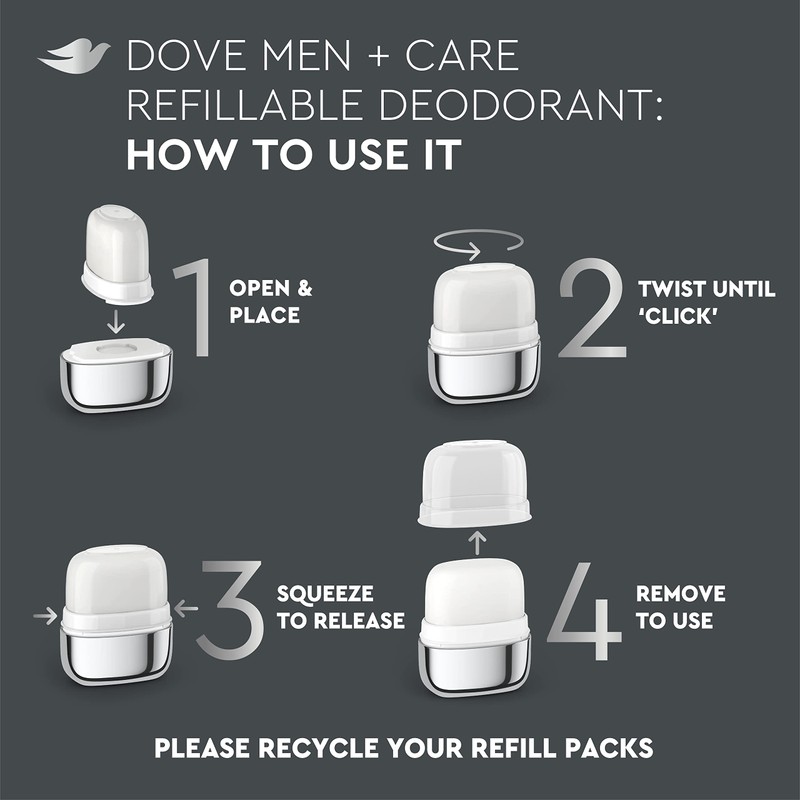 DOVE MEN + CARE
REFILLABLE DEODORANT:
HOW TO USE IT

1 OPEN & PLACE

2 TWIST UNTIL 'CLICK'

3 SQUEEZE TO RELEASE

4 REMOVE TO USE

PLEASE RECYCLE YOUR REFILL PACKS