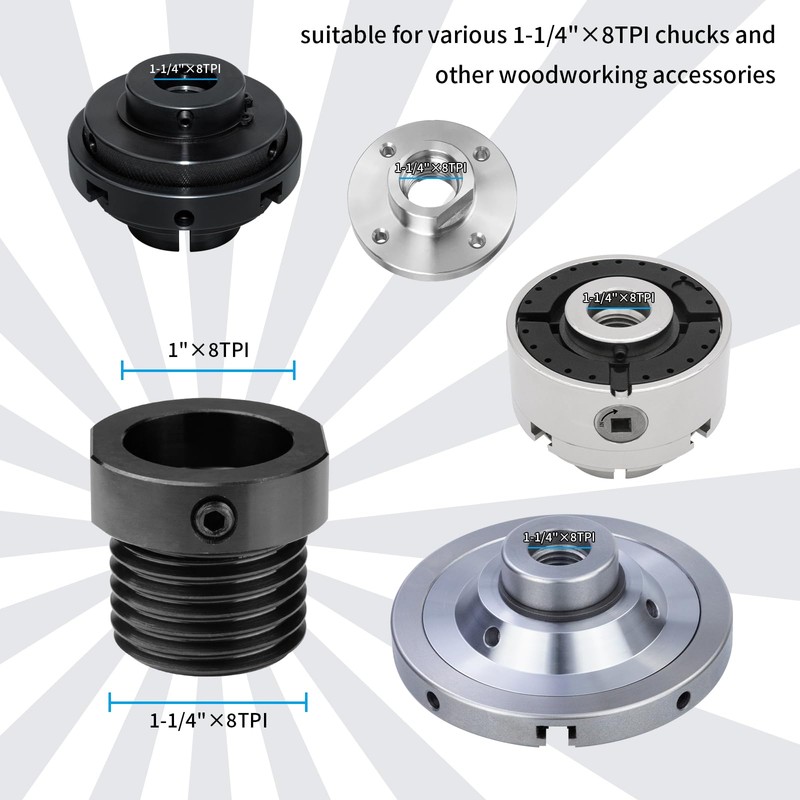 suitable for various 1-1/4"×8TPI chucks and other woodworking accessories

1-1/4"×8TPI

1-1/4"×8TPI

1-1/4"×8TPI

1"×8TPI

1-1/4"×8TPI

1-1/4"×8TPI