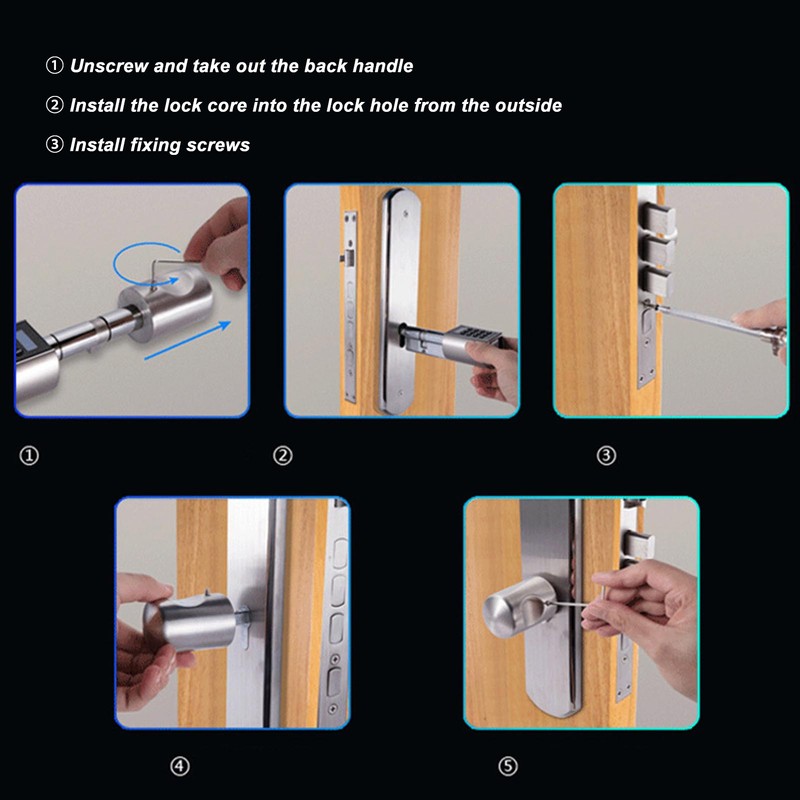 ① Unscrew and take out the back handle

② Install the lock core into the lock hole from the outside

③ Install fixing screws

①

②

③

④

⑤