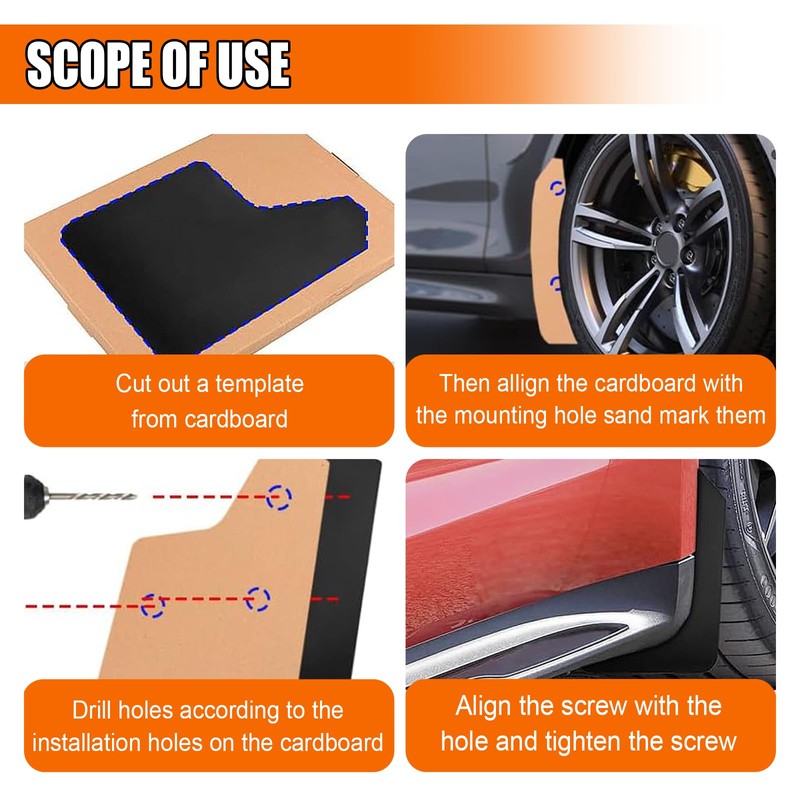 SCOPE OF USE

Cut out a template from cardboard

Then allign the cardboard with the mounting hole sand mark them

Drill holes according to the installation holes on the cardboard

Align the screw with the hole and tighten the screw