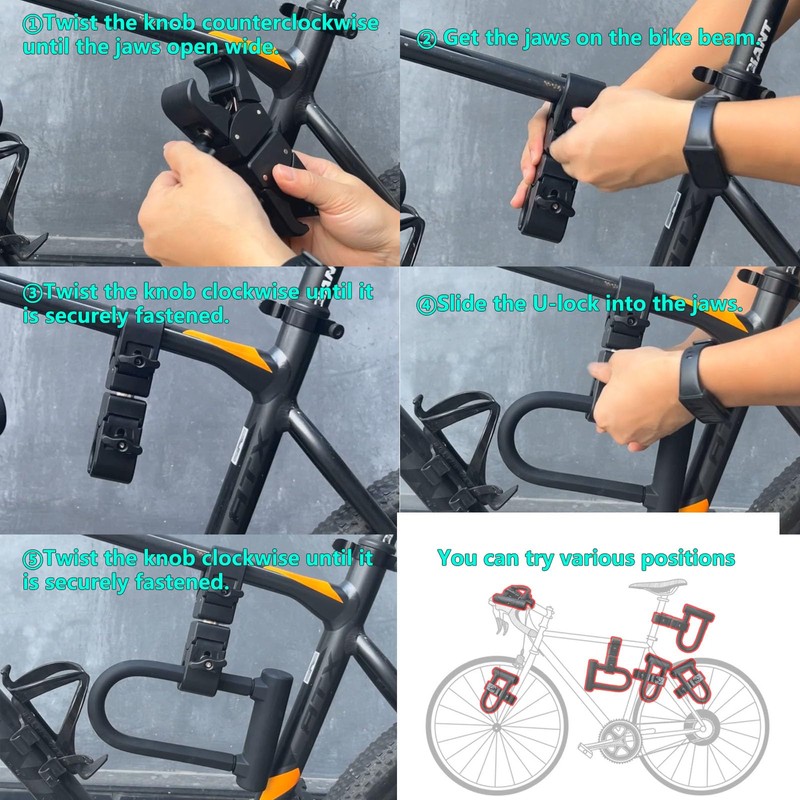 ①Twist the knob counterclockwise until the jaws open wide.

② Get the jaws on the bike beam.

③Twist the knob clockwise until it is securely fastened.

④Slide the U-lock into the jaws.

⑤Twist the knob clockwise until it is securely fastened.

You can try various positions