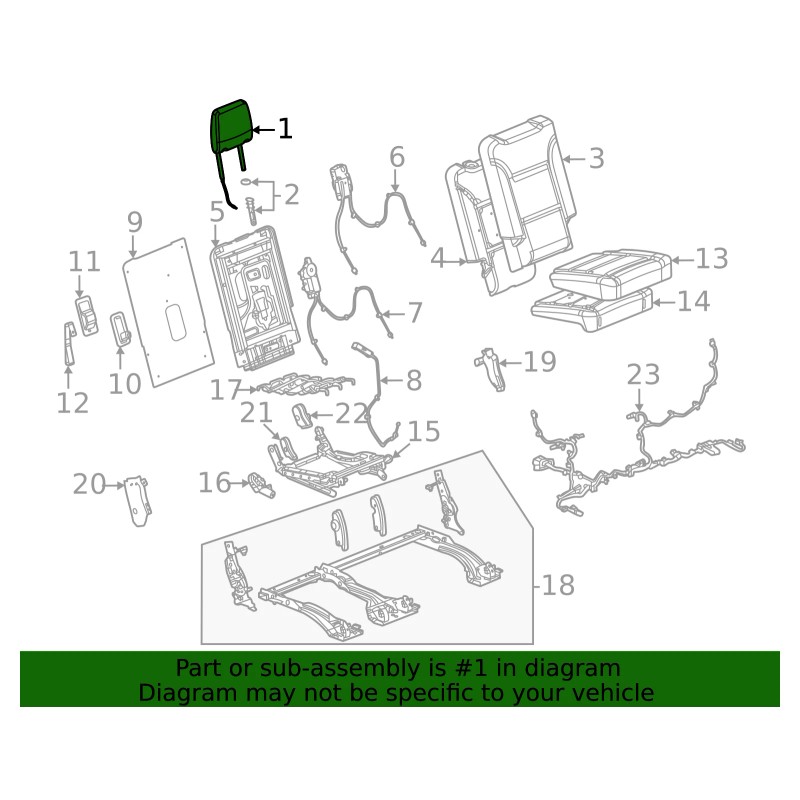 1
2
3
4
5
6
7
8
9
10
11
12
13
14
15
16
17
18
19
20
21
22
23

Part or sub-assembly is #1 in diagram
Diagram may not be specific to your vehicle