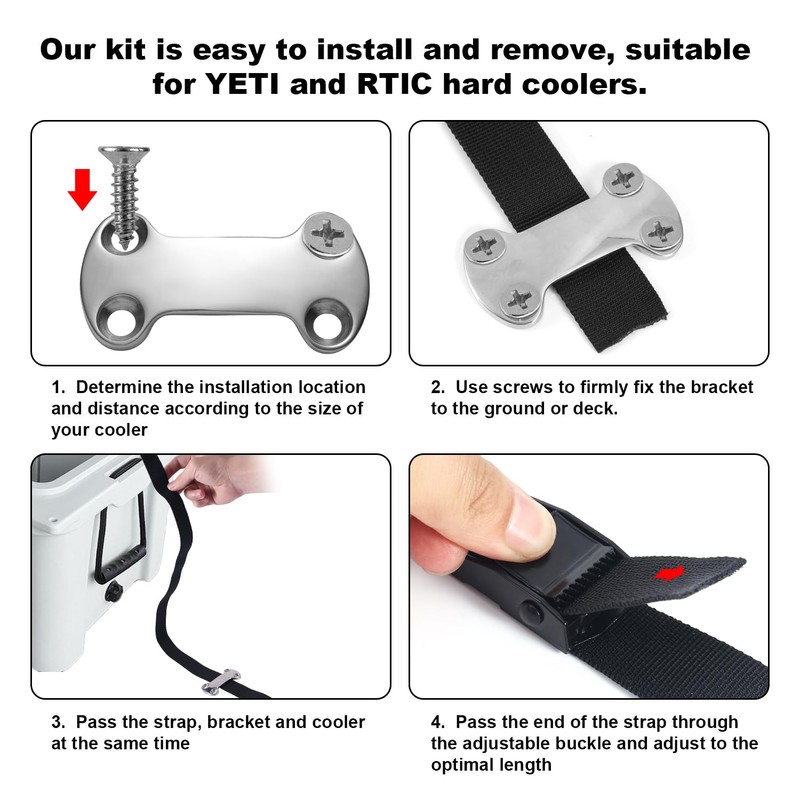 Our kit is easy to install and remove, suitable for YETI and RTIC hard coolers.

1. Determine the installation location and distance according to the size of your cooler

2. Use screws to firmly fix the bracket to the ground or deck.

3. Pass the strap, bracket and cooler at the same time

4. Pass the end of the strap through the adjustable buckle and adjust to the optimal length