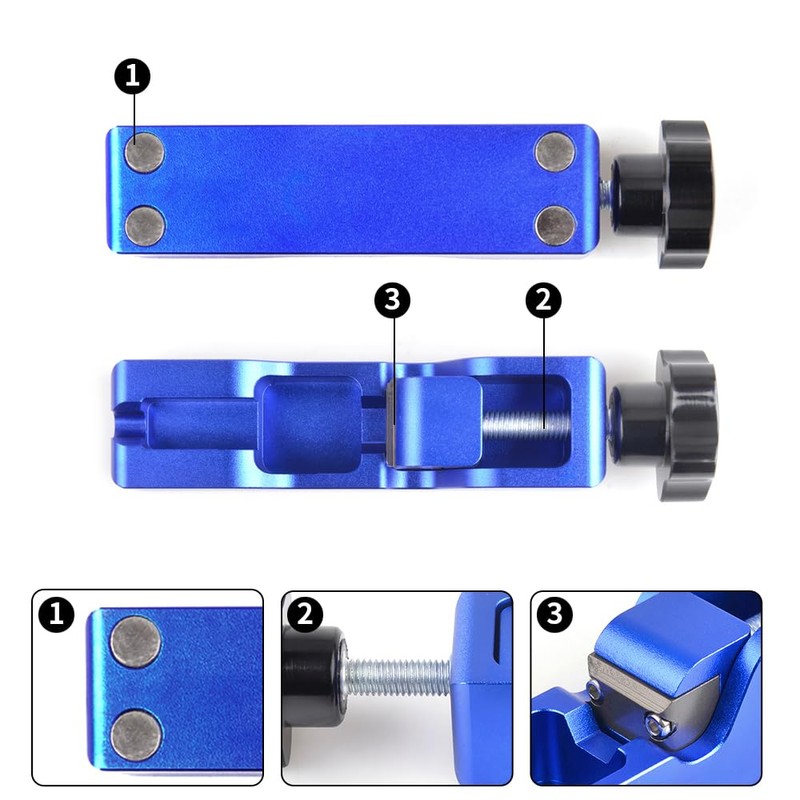 1

3

2

1

2

3