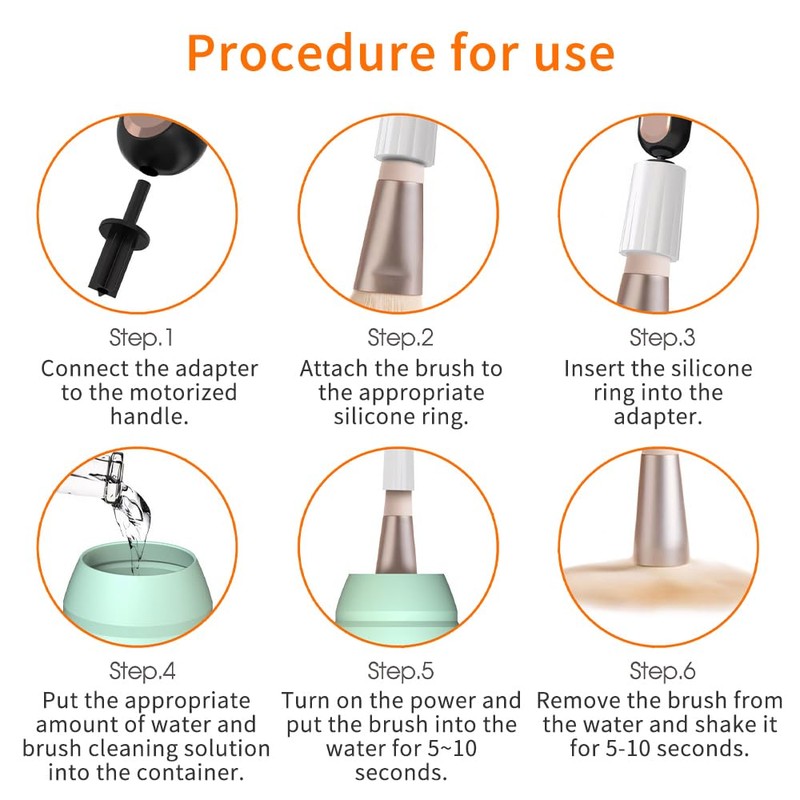 Procedure for use

Step.1
Connect the adapter to the motorized handle.

Step.2
Attach the brush to the appropriate silicone ring.

Step.3
Insert the silicone ring into the adapter.

Step.4
Put the appropriate amount of water and brush cleaning solution into the container.

Step.5
Turn on the power and put the brush into the water for 5~10 seconds.

Step.6
Remove the brush from the water and shake it for 5-10 seconds.