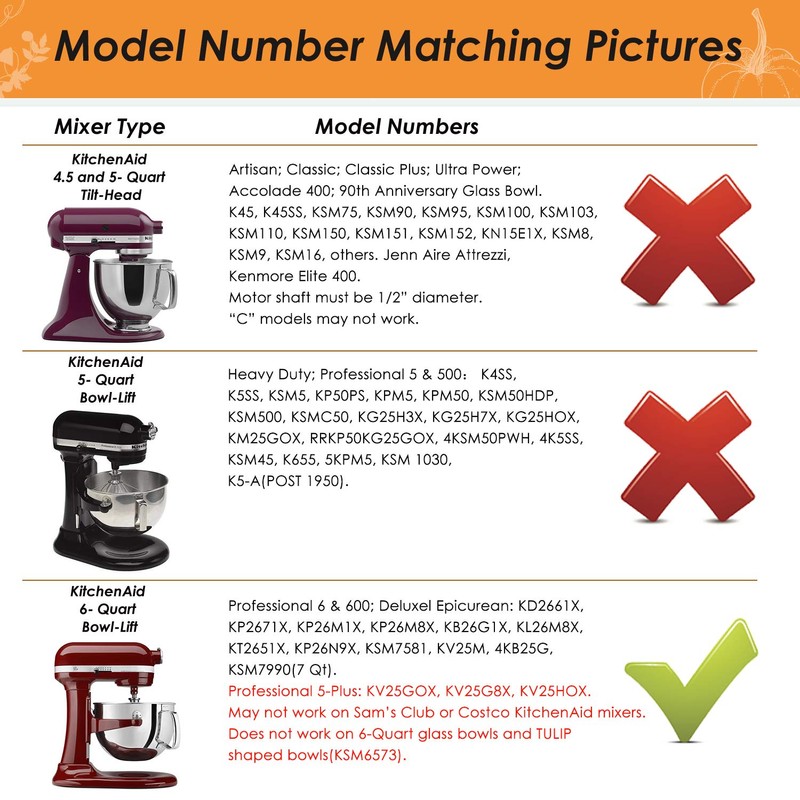 Model Number Matching Pictures

| Mixer Type | Model Numbers |
|---|---|
| KitchenAid 4.5 and 5- Quart Tilt-Head | Artisan; Classic; Classic Plus; Ultra Power; Accolade 400; 90th Anniversary Glass Bowl. K45, K45SS, KSM75, KSM90, KSM95, KSM100, KSM103, KSM110, KSM150, KSM151, KSM152, KN15E1X, KSM8, KSM9, KSM16, others. Jenn Aire Attrezzi, Kenmore Elite 400. Motor shaft must be 1/2" diameter. "C" models may not work. |
| KitchenAid 5- Quart Bowl-Lift | Heavy Duty; Professional 5 & 500: K4SS, K5SS, KSM5, KP50PS, KPM5, KPM50, KSM50HDP, KSM500, KSMC50, KG25H3X, KG25H7X, KG25HOX, KM25GOX, RRKP50KG25GOX, 4KSM50PWH, 4K5SS, KSM45, K655, 5KPM5, KSM 1030, K5-A(POST 1950). |
| KitchenAid 6- Quart Bowl-Lift | Professional 6 & 600; Deluxel Epicurean: KD2661X, KP2671X, KP26M1X, KP26M8X, KB26G1X, KL26M8X, KT2651X, KP26N9X, KSM7581, KV25M, 4KB25G, KSM7990(7 Qt). Professional 5-Plus: KV25GOX, KV25G8X, KV25HOX. May not work on Sam's Club or Costco KitchenAid mixers. Does not work on 6-Quart glass bowls and TULIP shaped bowls(KSM6573). |