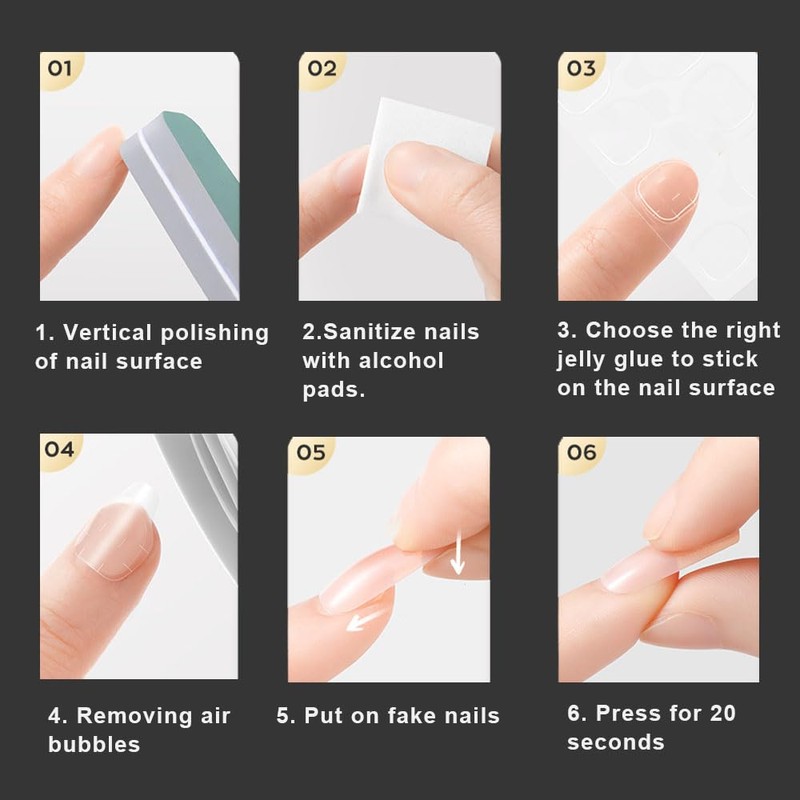 01

1. Vertical polishing of nail surface

02

2.Sanitize nails with alcohol pads.

03

3. Choose the right jelly glue to stick on the nail surface

04

4. Removing air bubbles

05

5. Put on fake nails

06

6. Press for 20 seconds