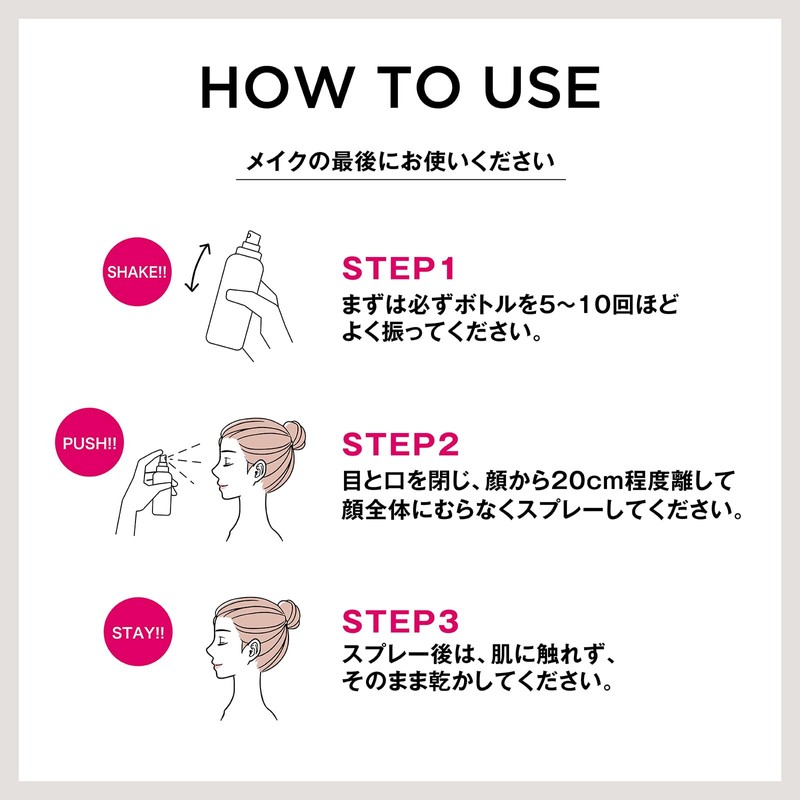 HOW TO USE

メイクの最後にお使いください

SHAKE!!

STEP1
まずは必ずボトルを5～10回ほどよく振ってください。

PUSH!!

STEP2
目と口を閉じ、顔から20cm程度離して顔全体にむらなくスプレーしてください。

STAY!!

STEP3
スプレー後は、肌に触れず、そのまま乾かしてください。