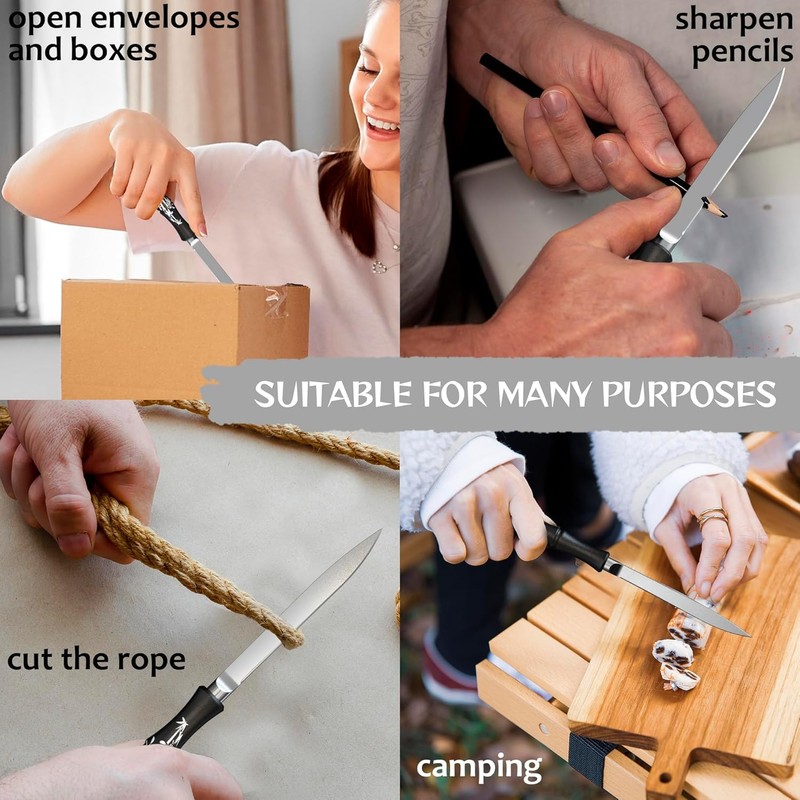 open envelopes and boxes

sharpen pencils

SUITABLE FOR MANY PURPOSES

cut the rope

camping