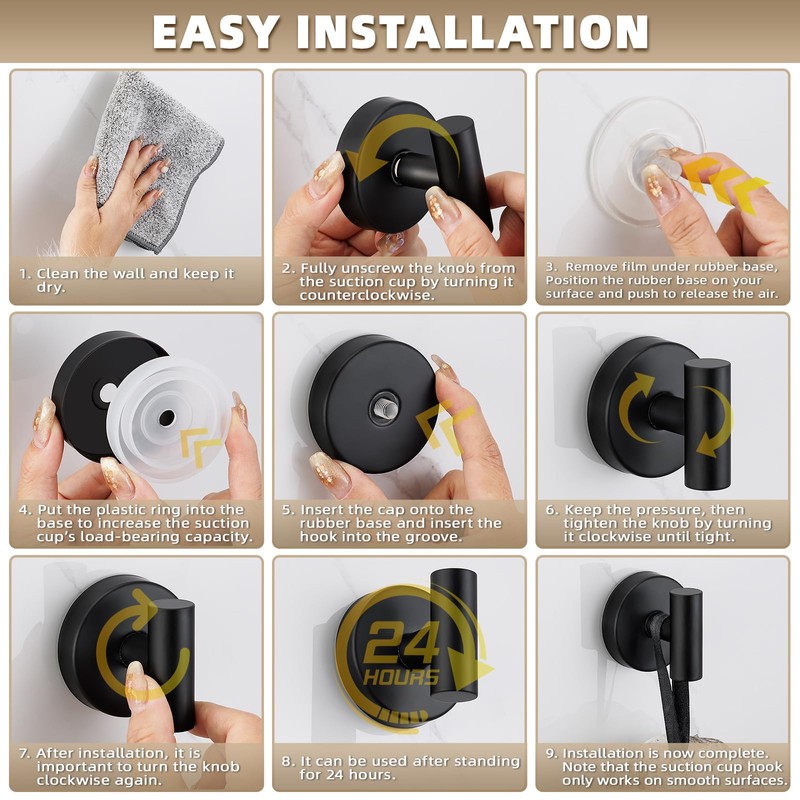 EASY INSTALLATION

1. Clean the wall and keep it dry.

2. Fully unscrew the knob from the suction cup by turning it counterclockwise.

3. Remove film under rubber base, Position the rubber base on your surface and push to release the air.

4. Put the plastic ring into the base to increase the suction cup's load-bearing capacity.

5. Insert the cap onto the rubber base and insert the hook into the groove.

6. Keep the pressure, then tighten the knob by turning it clockwise until tight.

7. After installation, it is important to turn the knob clockwise again.

24 HOURS

8. It can be used after standing for 24 hours.

9. Installation is now complete. Note that the suction cup hook only works on smooth surfaces.