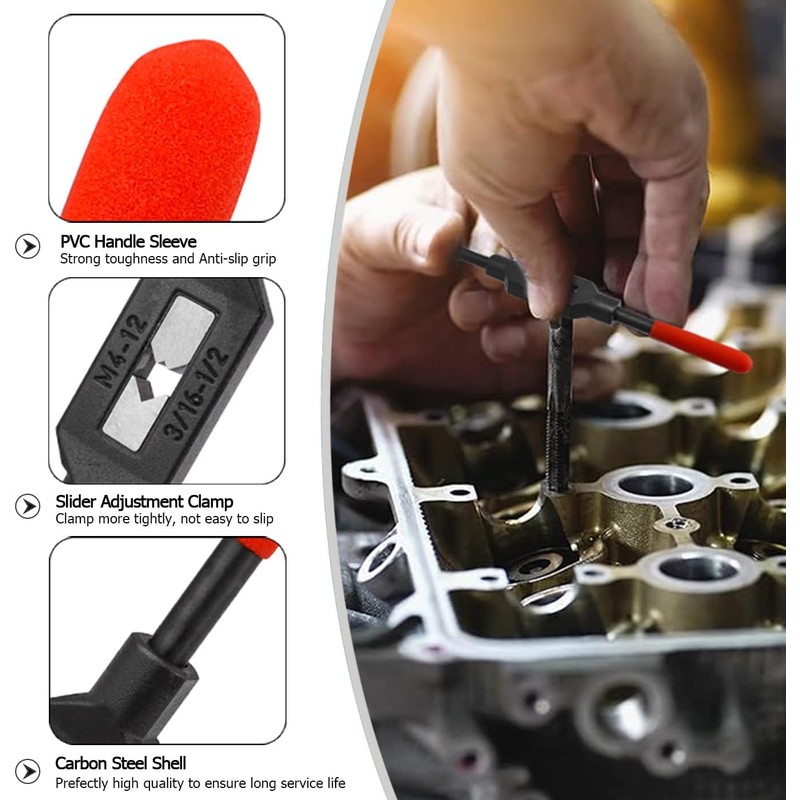 PVC Handle Sleeve
Strong toughness and Anti-slip grip

M6-12
3/16-1/2

Slider Adjustment Clamp
Clamp more tightly, not easy to slip

Carbon Steel Shell
Prefectly high quality to ensure long service life