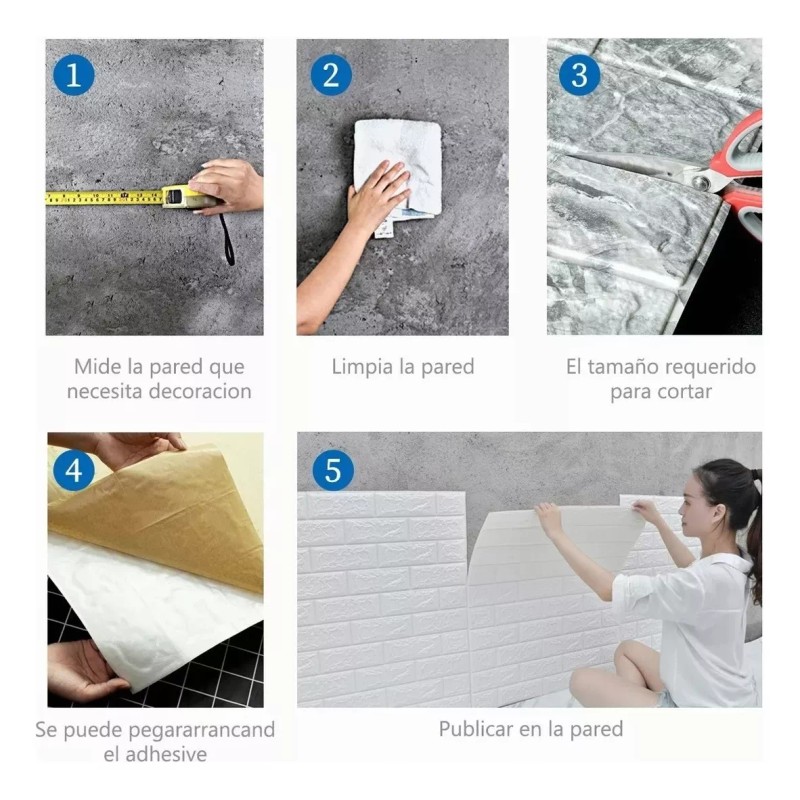 1

Mide la pared que necesita decoracion

2

Limpia la pared

3

El tamaño requerido para cortar

4

Se puede pegararrancand el adhesive

5

Publicar en la pared