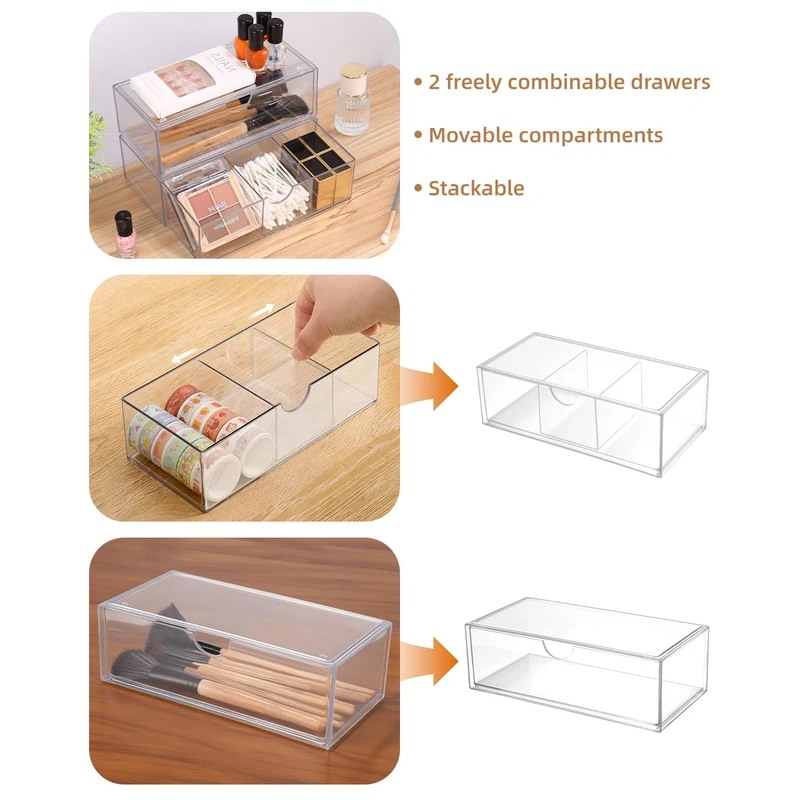 • 2 freely combinable drawers

• Movable compartments

• Stackable