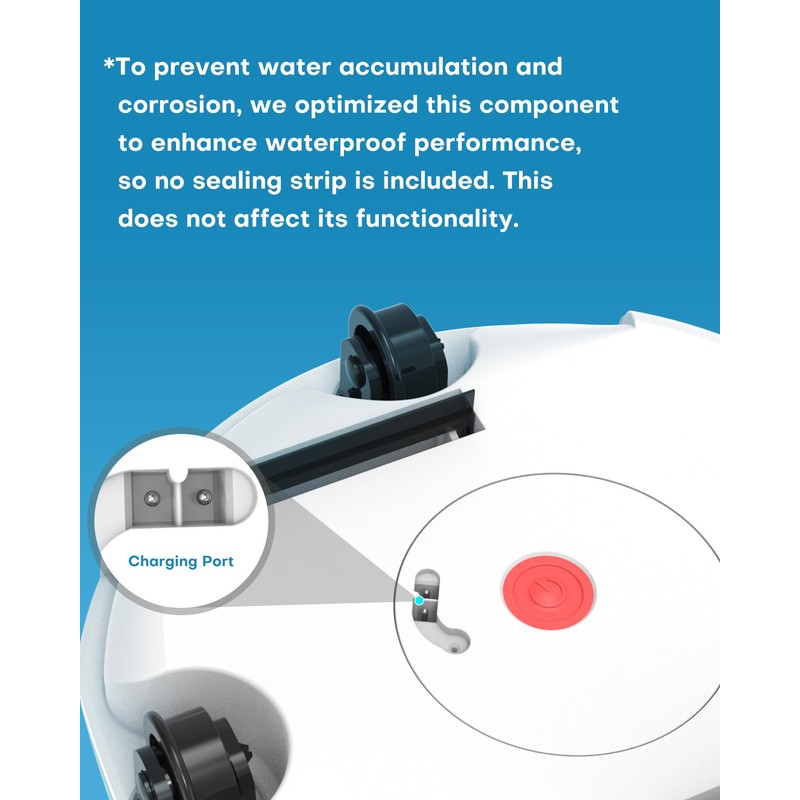 *To prevent water accumulation and corrosion, we optimized this component to enhance waterproof performance, so no sealing strip is included. This does not affect its functionality.

Charging Port