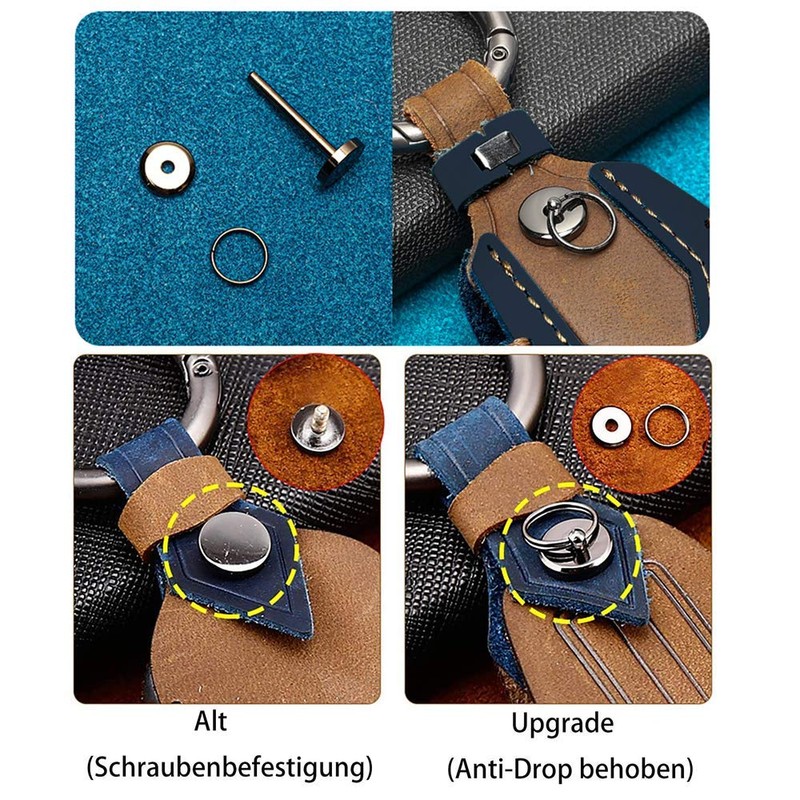 Alt
(Schraubenbefestigung)

Upgrade
(Anti-Drop behoben)