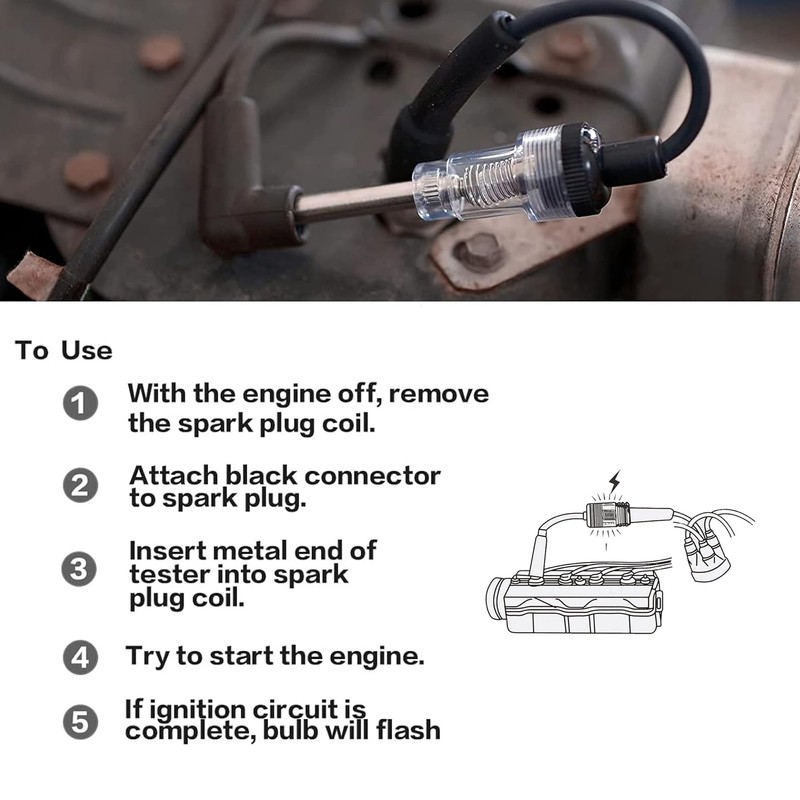 To Use

1 With the engine off, remove the spark plug coil.

2 Attach black connector to spark plug.

3 Insert metal end of tester into spark plug coil.

4 Try to start the engine.

5 If ignition circuit is complete, bulb will flash