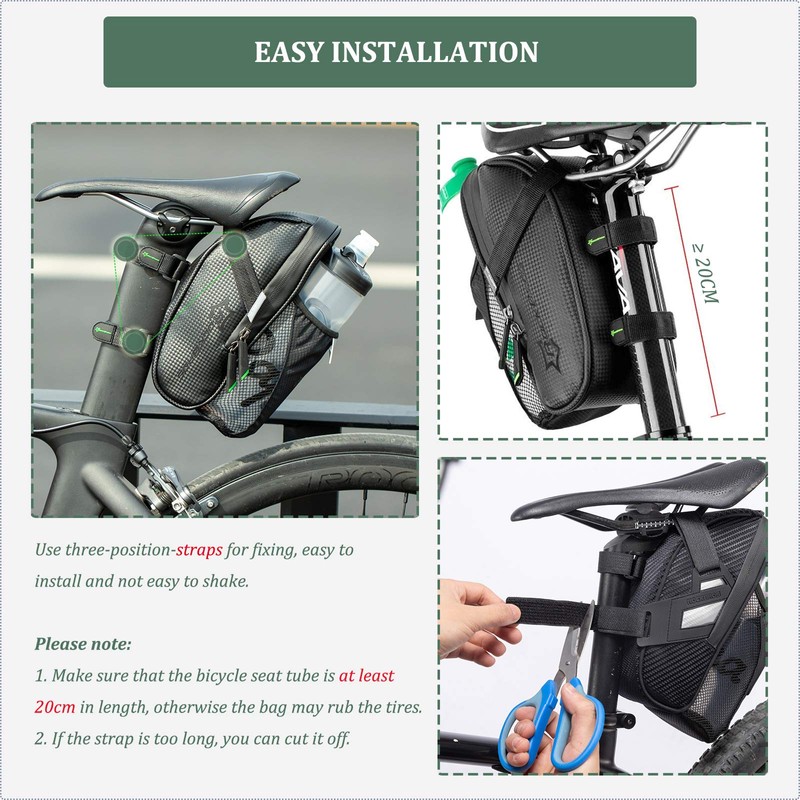 EASY INSTALLATION

≥ 20CM

Use three-position-straps for fixing, easy to install and not easy to shake.

Please note:

1. Make sure that the bicycle seat tube is at least 20cm in length, otherwise the bag may rub the tires.

2. If the strap is too long, you can cut it off.