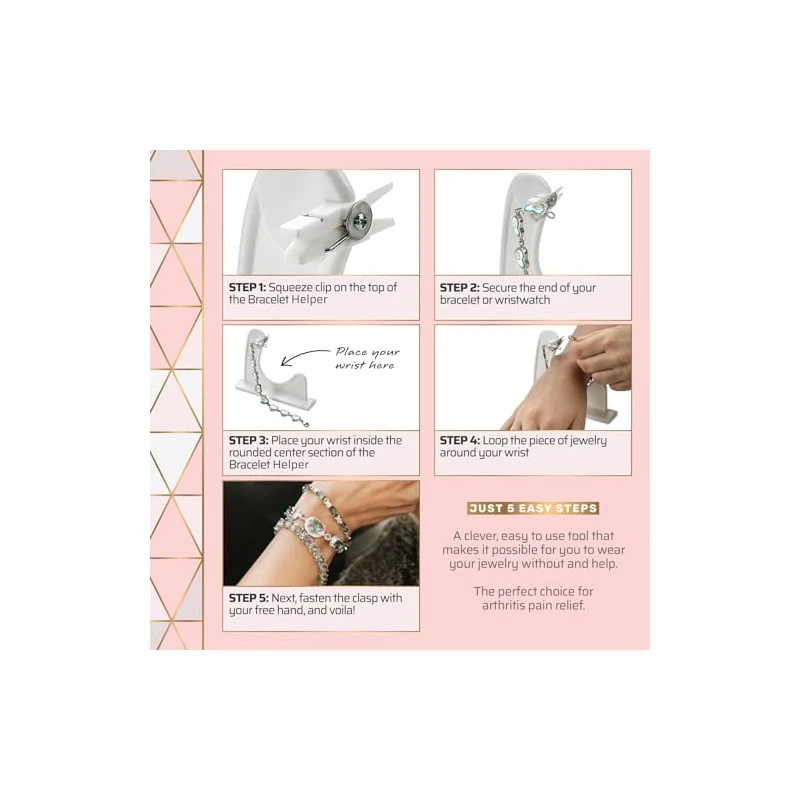 STEP 1: Squeeze clip on the top of the Bracelet Helper

STEP 2: Secure the end of your bracelet or wristwatch

Place your wrist here

STEP 3: Place your wrist inside the rounded center section of the Bracelet Helper

STEP 4: Loop the piece of jewelry around your wrist

STEP 5: Next, fasten the clasp with your free hand, and voila!

JUST 5 EASY STEPS

A clever, easy to use tool that makes it possible for you to wear your jewelry without and help.

The perfect choice for arthritis pain relief.