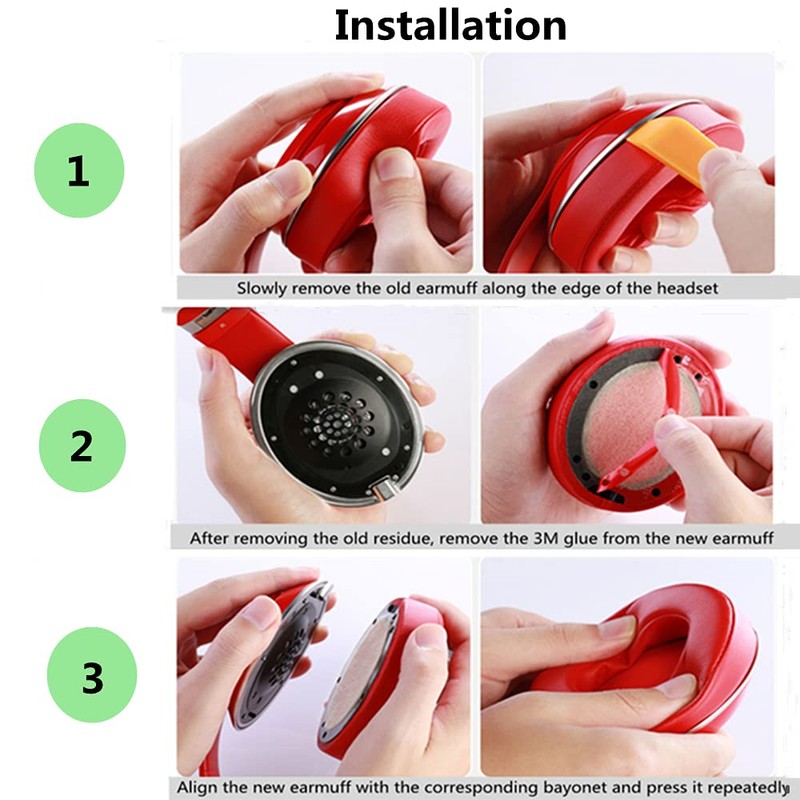 Installation

1

Slowly remove the old earmuff along the edge of the headset

2

After removing the old residue, remove the 3M glue from the new earmuff

3

Align the new earmuff with the corresponding bayonet and press it repeatedly